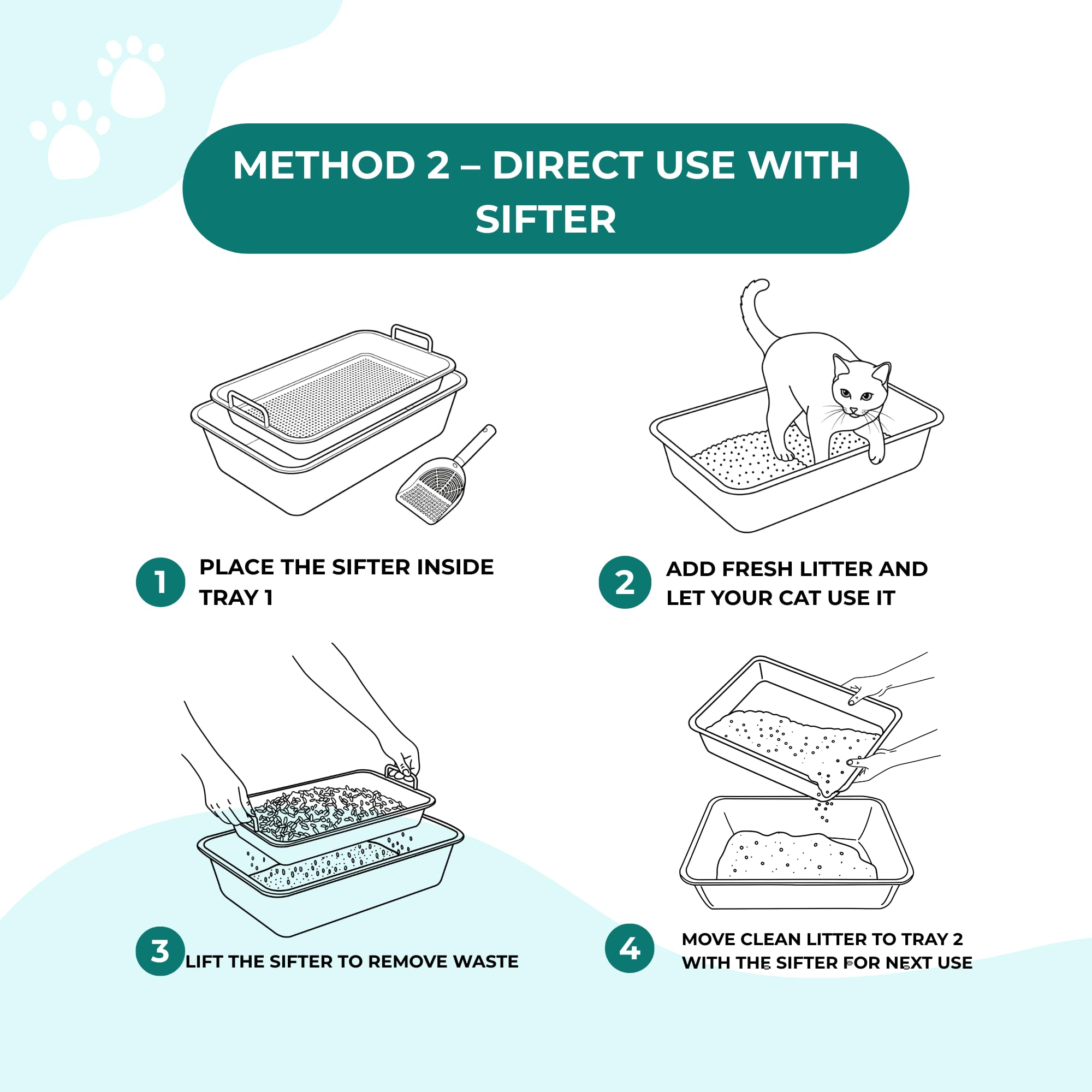 METHOD 2 – DIRECT USE WITH SIFTER

1 PLACE THE SIFTER INSIDE TRAY 1

2 ADD FRESH LITTER AND LET YOUR CAT USE IT

3 LIFT THE SIFTER TO REMOVE WASTE

4 MOVE CLEAN LITTER TO TRAY 2 WITH THE SIFTER FOR NEXT USE