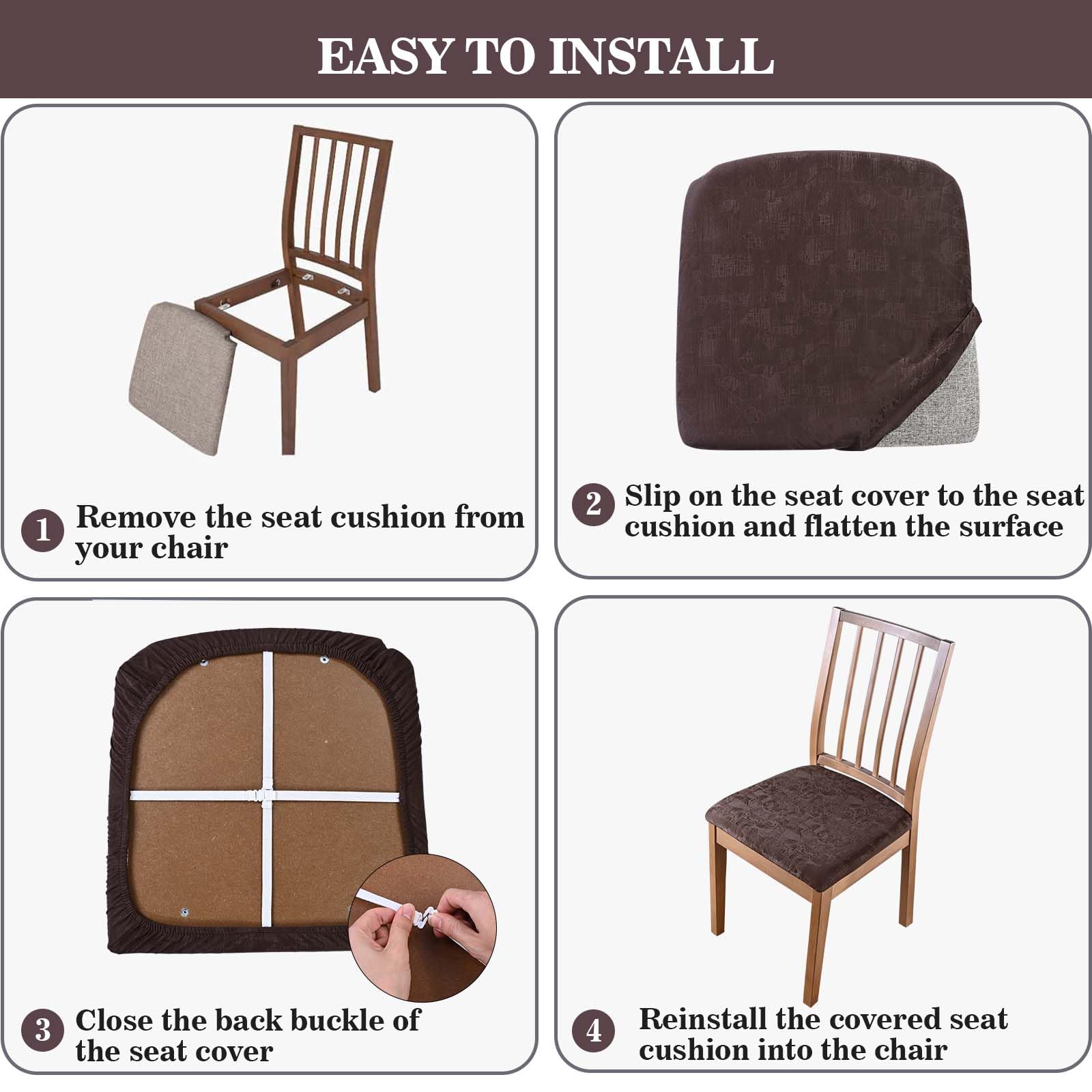 EASY TO INSTALL

1 Remove the seat cushion from your chair

2 Slip on the seat cover to the seat cushion and flatten the surface

3 Close the back buckle of the seat cover

4 Reinstall the covered seat cushion into the chair