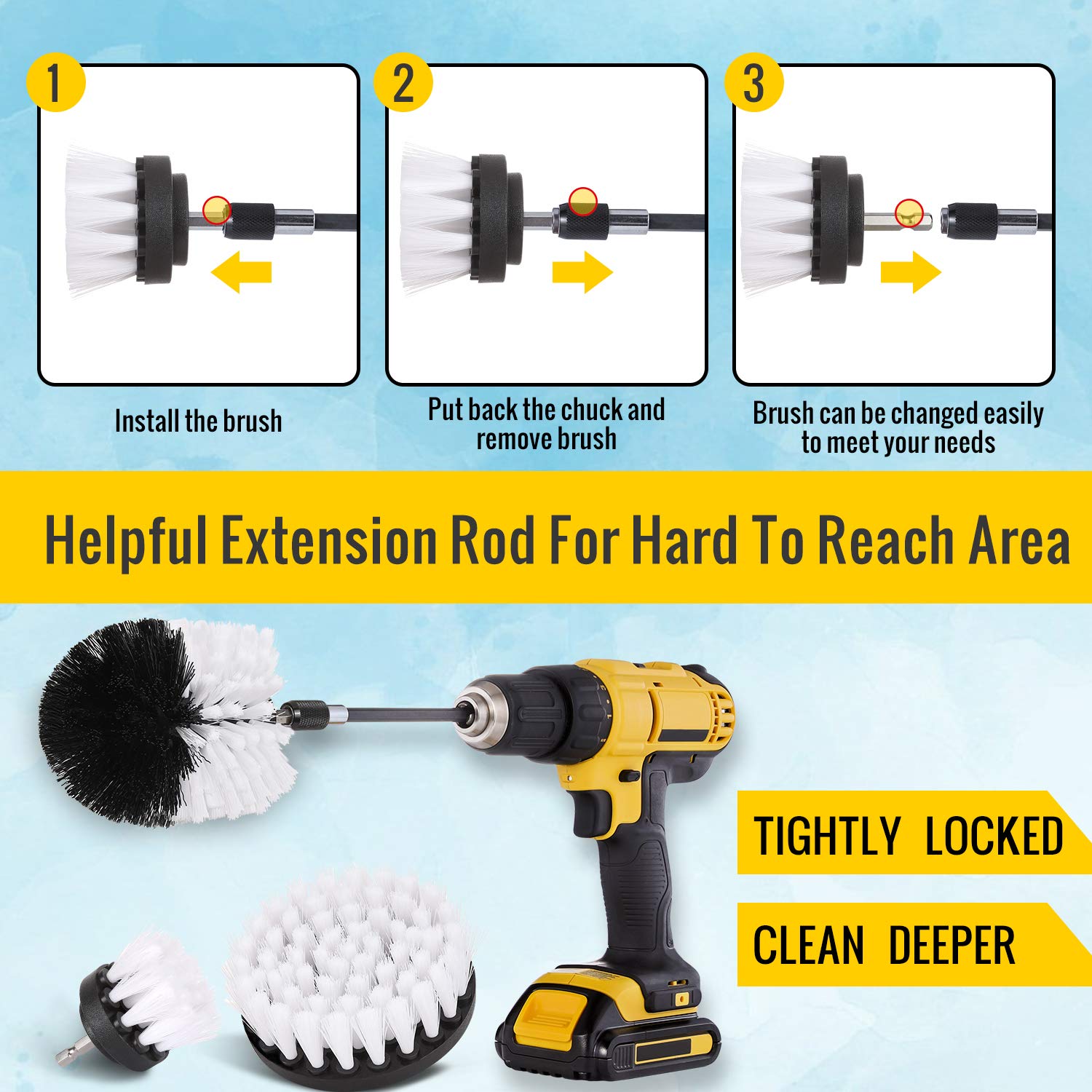 1

Install the brush

2

Put back the chuck and remove brush

3

Brush can be changed easily to meet your needs

Helpful Extension Rod For Hard To Reach Area

TIGHTLY LOCKED

CLEAN DEEPER