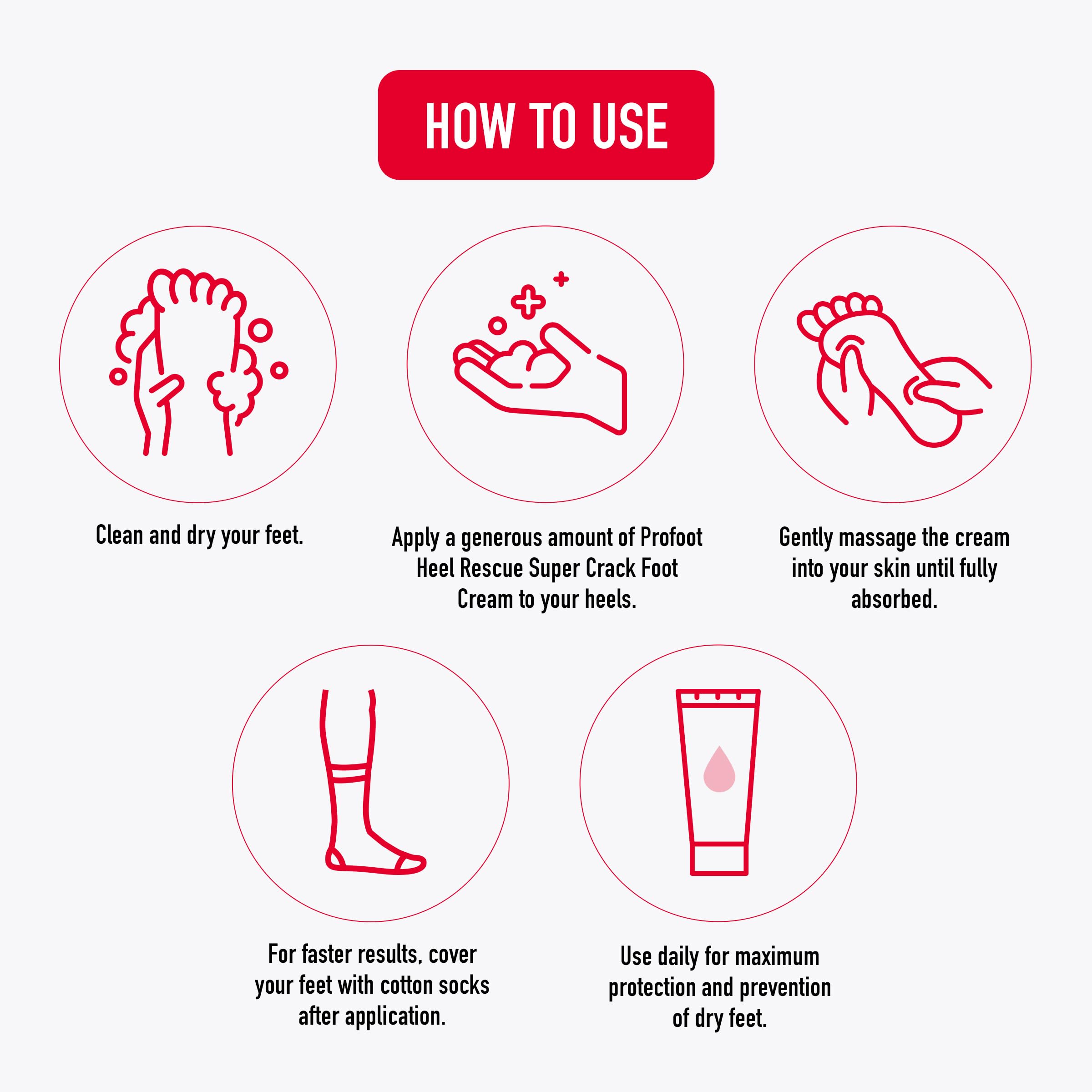 HOW TO USE

Clean and dry your feet.

Apply a generous amount of Profoot Heel Rescue Super Crack Foot Cream to your heels.

Gently massage the cream into your skin until fully absorbed.

For faster results, cover your feet with cotton socks after application.

Use daily for maximum protection and prevention of dry feet.