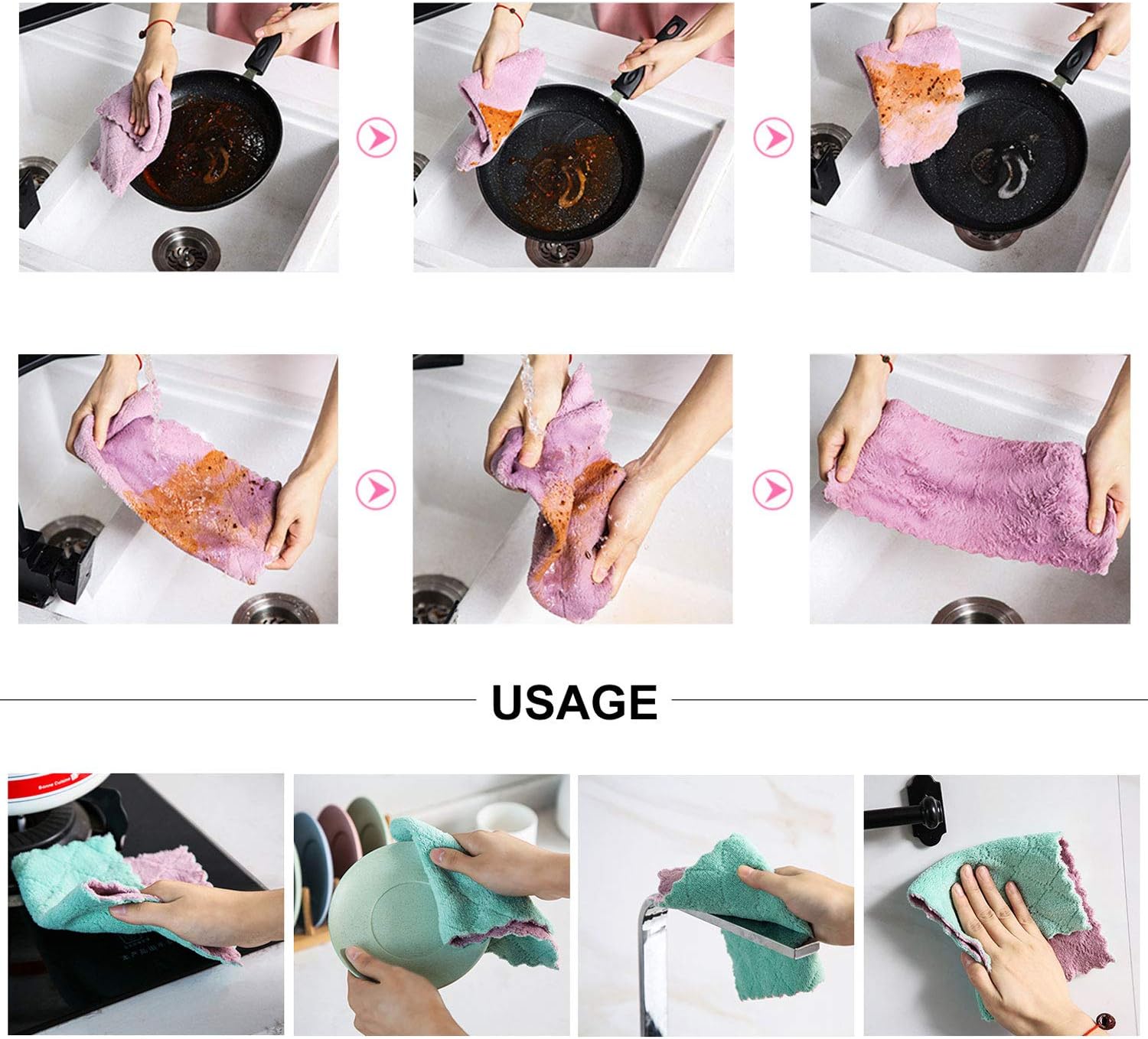 USAGE