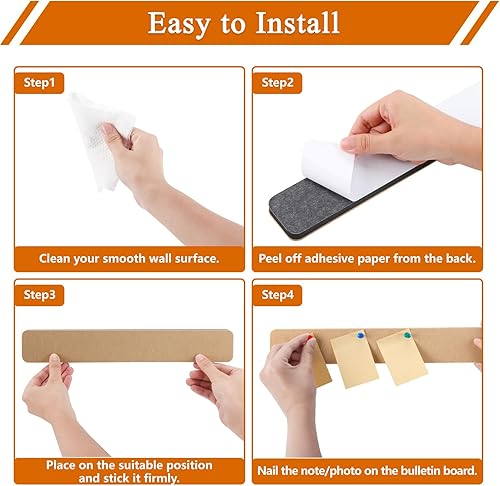 Easy to Install

Step1

Clean your smooth wall surface.

Step2

Peel off adhesive paper from the back.

Step3

Place on the suitable position and stick it firmly.

Step4

Nail the note/photo on the bulletin board.