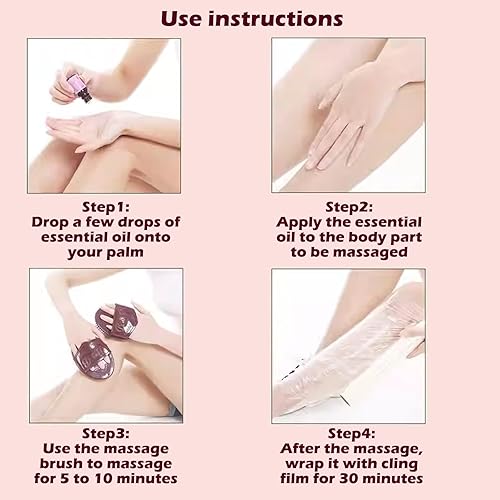 Use instructions

Step1:
Drop a few drops of essential oil onto your palm

Step2:
Apply the essential oil to the body part to be massaged

Step3:
Use the massage brush to massage for 5 to 10 minutes

Step4:
After the massage, wrap it with cling film for 30 minutes