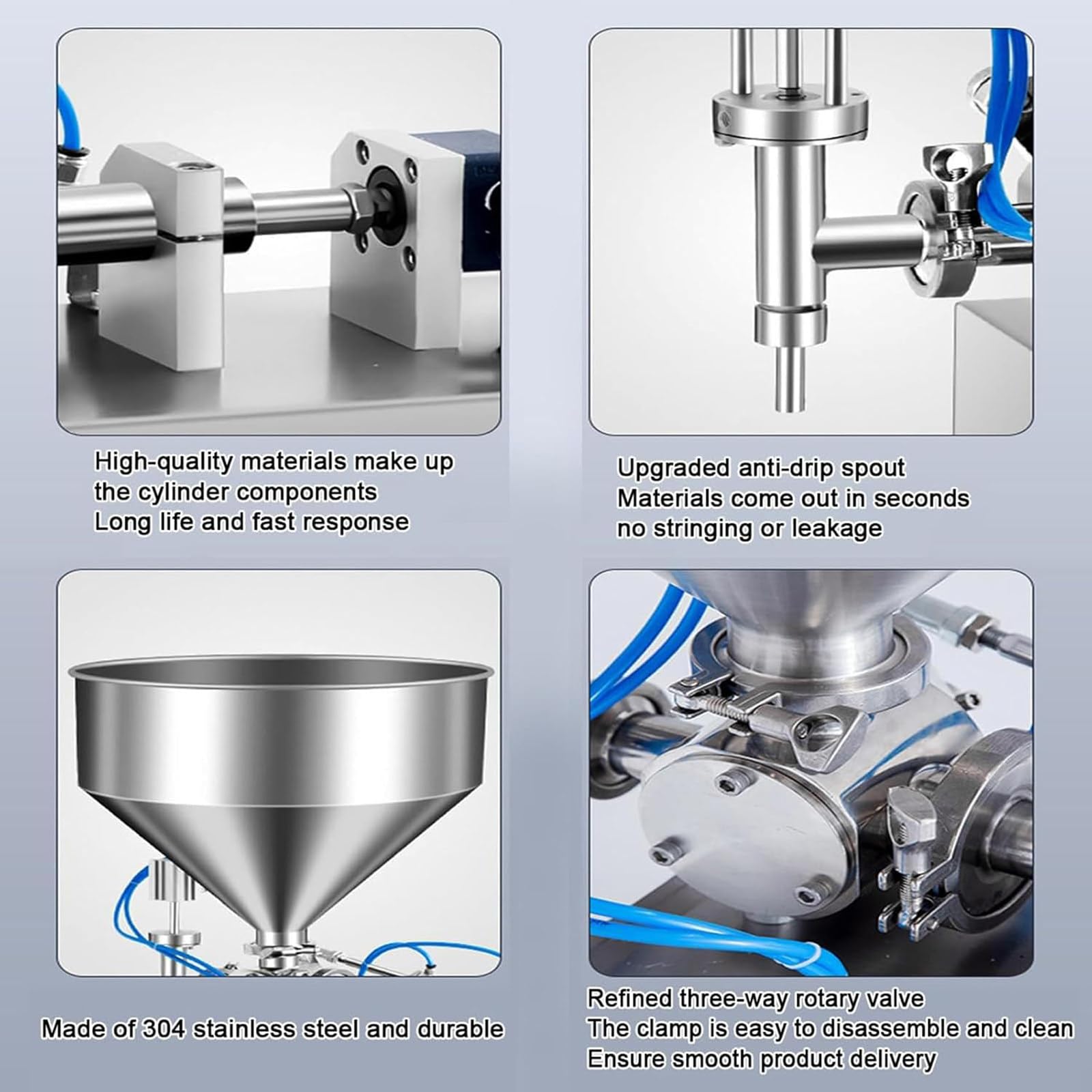 High-quality materials make up
the cylinder components
Long life and fast response

Upgraded anti-drip spout
Materials come out in seconds
no stringing or leakage

Made of 304 stainless steel and durable

Refined three-way rotary valve
The clamp is easy to disassemble and clean
Ensure smooth product delivery