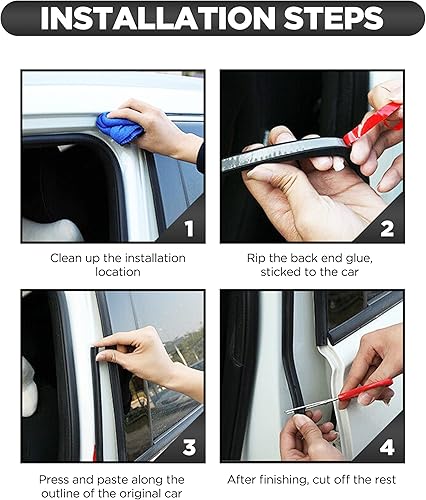 INSTALLATION STEPS

1

Clean up the installation location

2

Rip the back end glue, sticked to the car

3

Press and paste along the outline of the original car

4

After finishing, cut off the rest