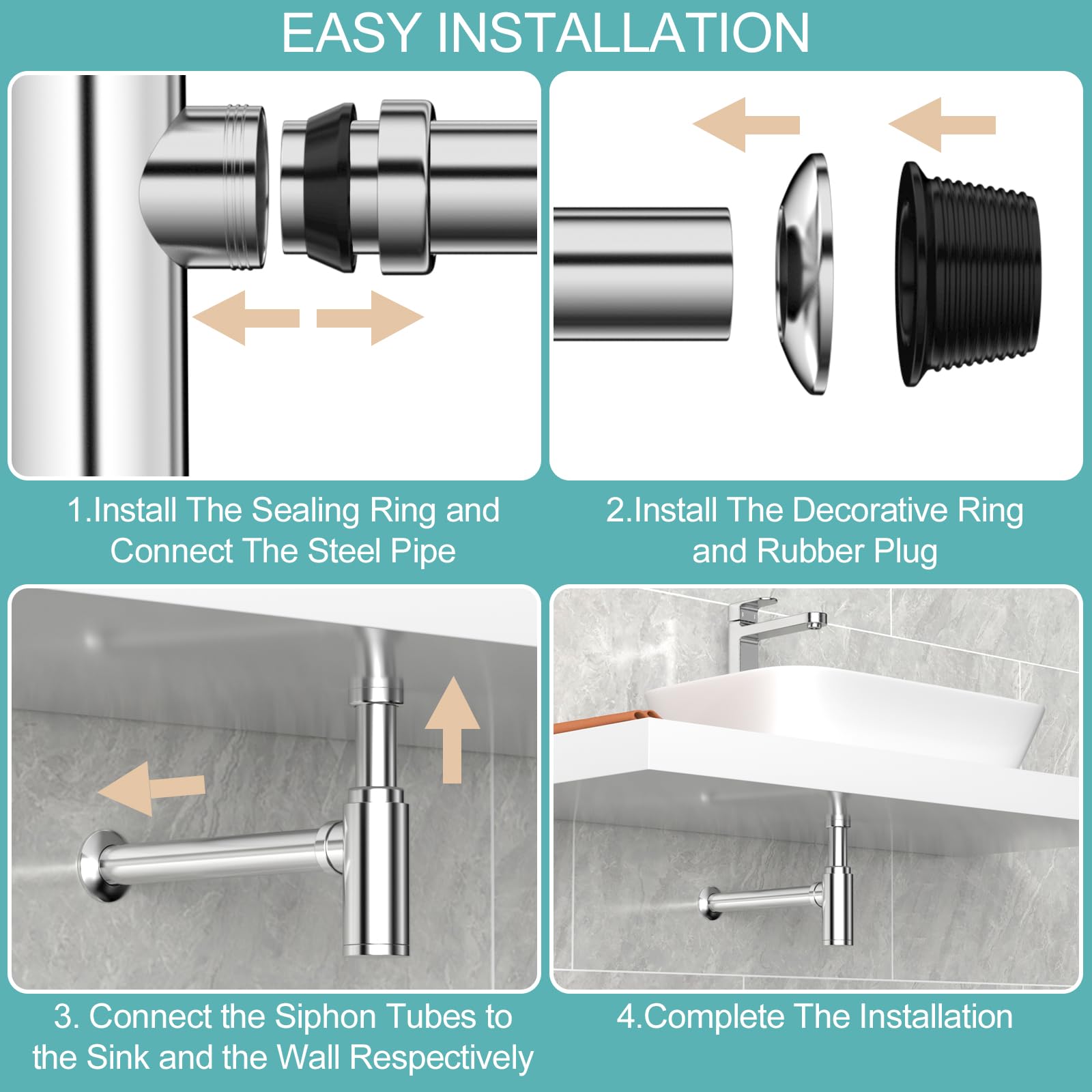 EASY INSTALLATION

1.Install The Sealing Ring and Connect The Steel Pipe

2.Install The Decorative Ring and Rubber Plug

3. Connect the Siphon Tubes to the Sink and the Wall Respectively

4.Complete The Installation