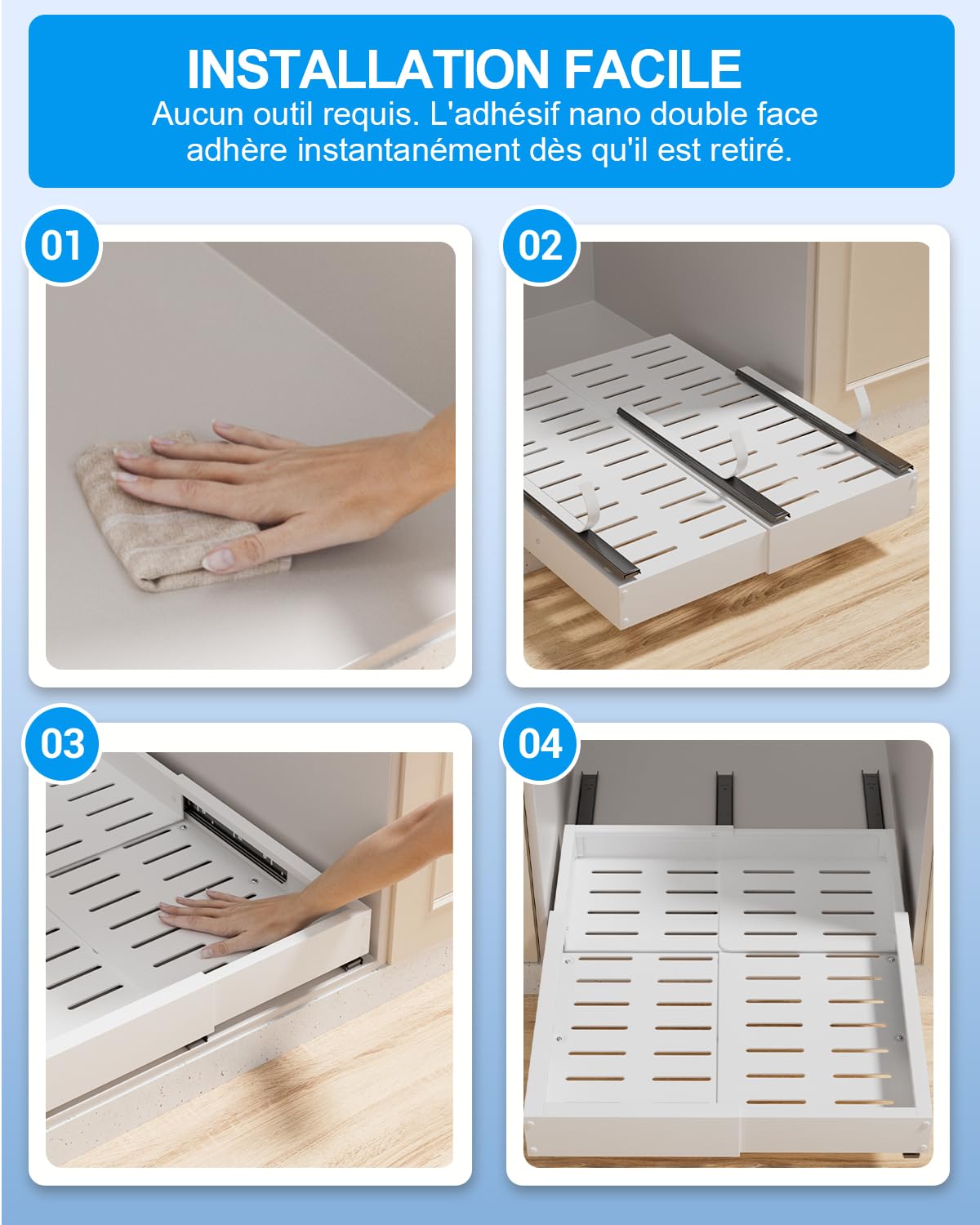 INSTALLATION FACILE
Aucun outil requis. L'adhésif nano double face adhère instantanément dès qu'il est retiré.

01

02

03

04