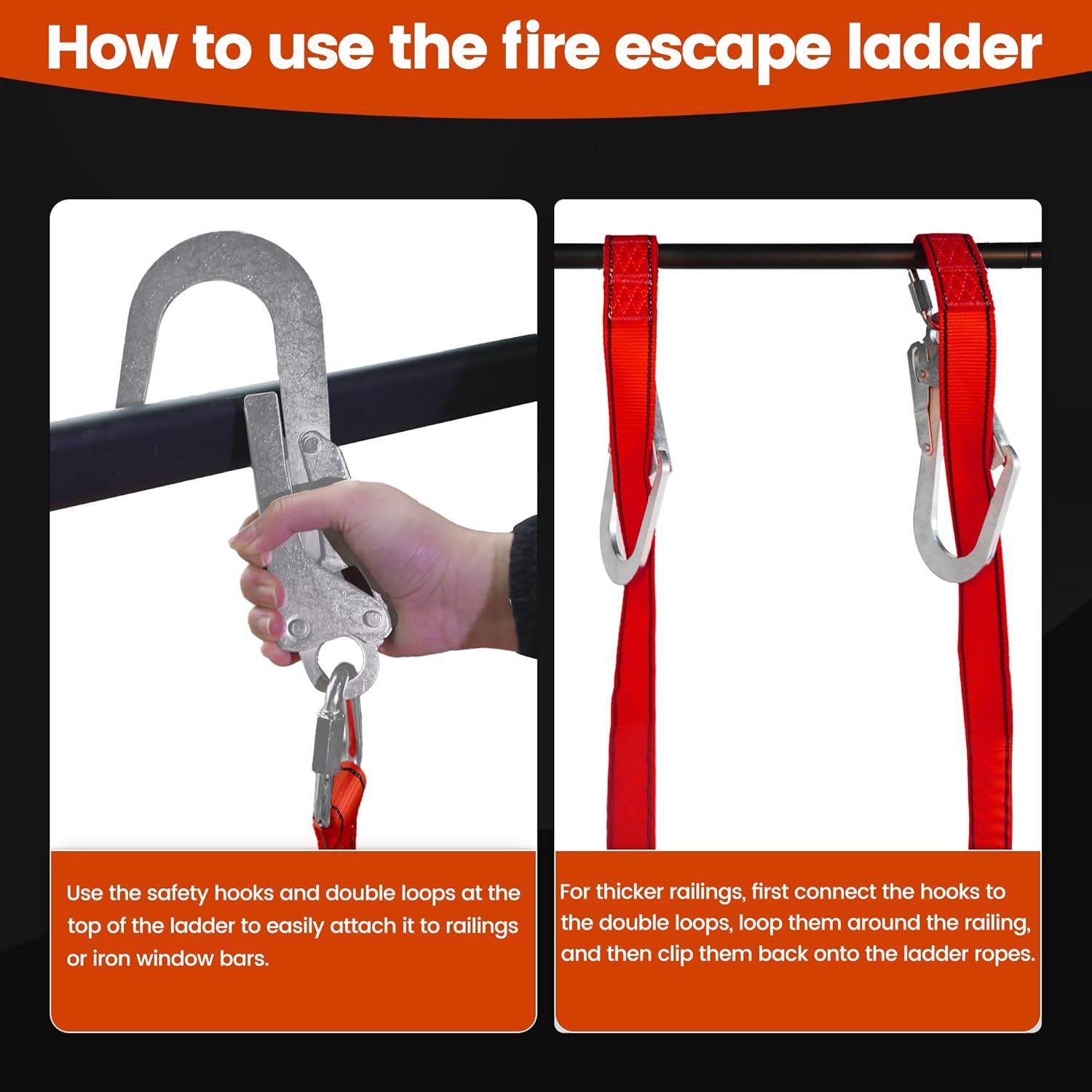 How to use the fire escape ladder

Use the safety hooks and double loops at the top of the ladder to easily attach it to railings or iron window bars.

For thicker railings, first connect the hooks to the double loops, loop them around the railing, and then clip them back onto the ladder ropes.