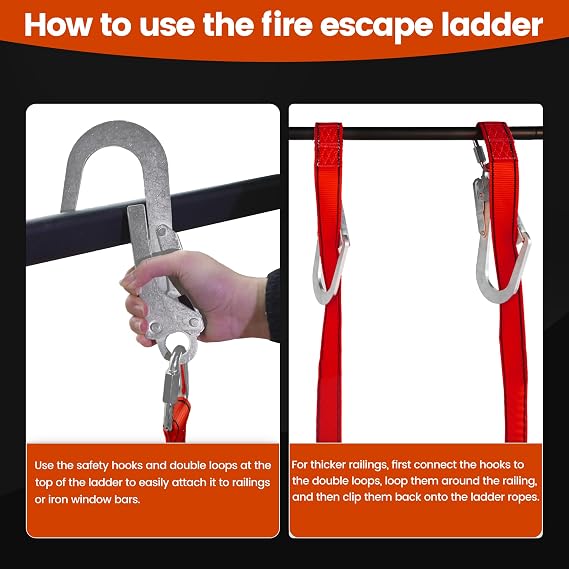 How to use the fire escape ladder

Use the safety hooks and double loops at the top of the ladder to easily attach it to railings or iron window bars.

For thicker railings, first connect the hooks to the double loops, loop them around the railing, and then clip them back onto the ladder ropes.