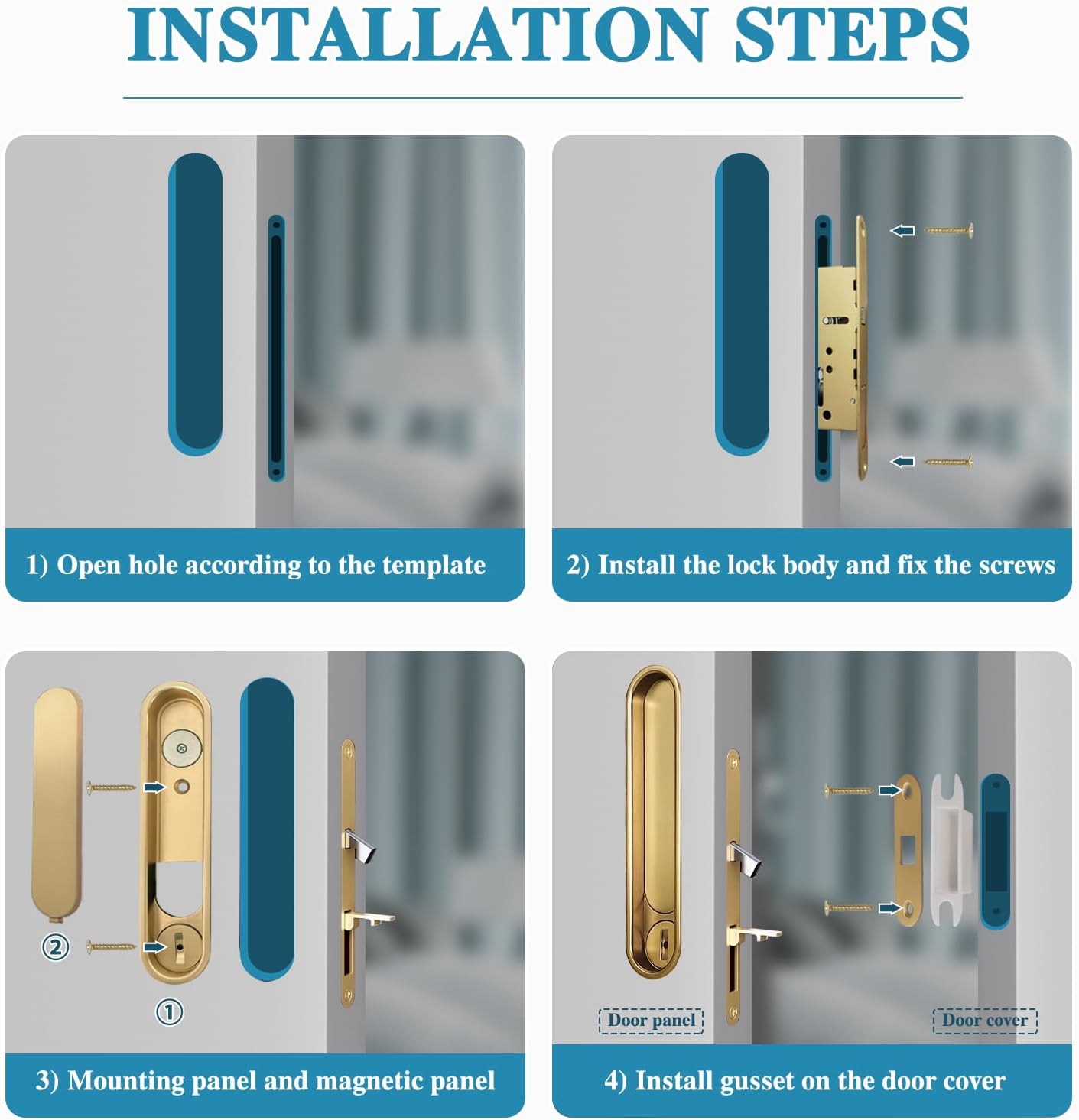 INSTALLATION STEPS

1) Open hole according to the template

2) Install the lock body and fix the screws

②

①

3) Mounting panel and magnetic panel

Door panel

Door cover

4) Install gusset on the door cover