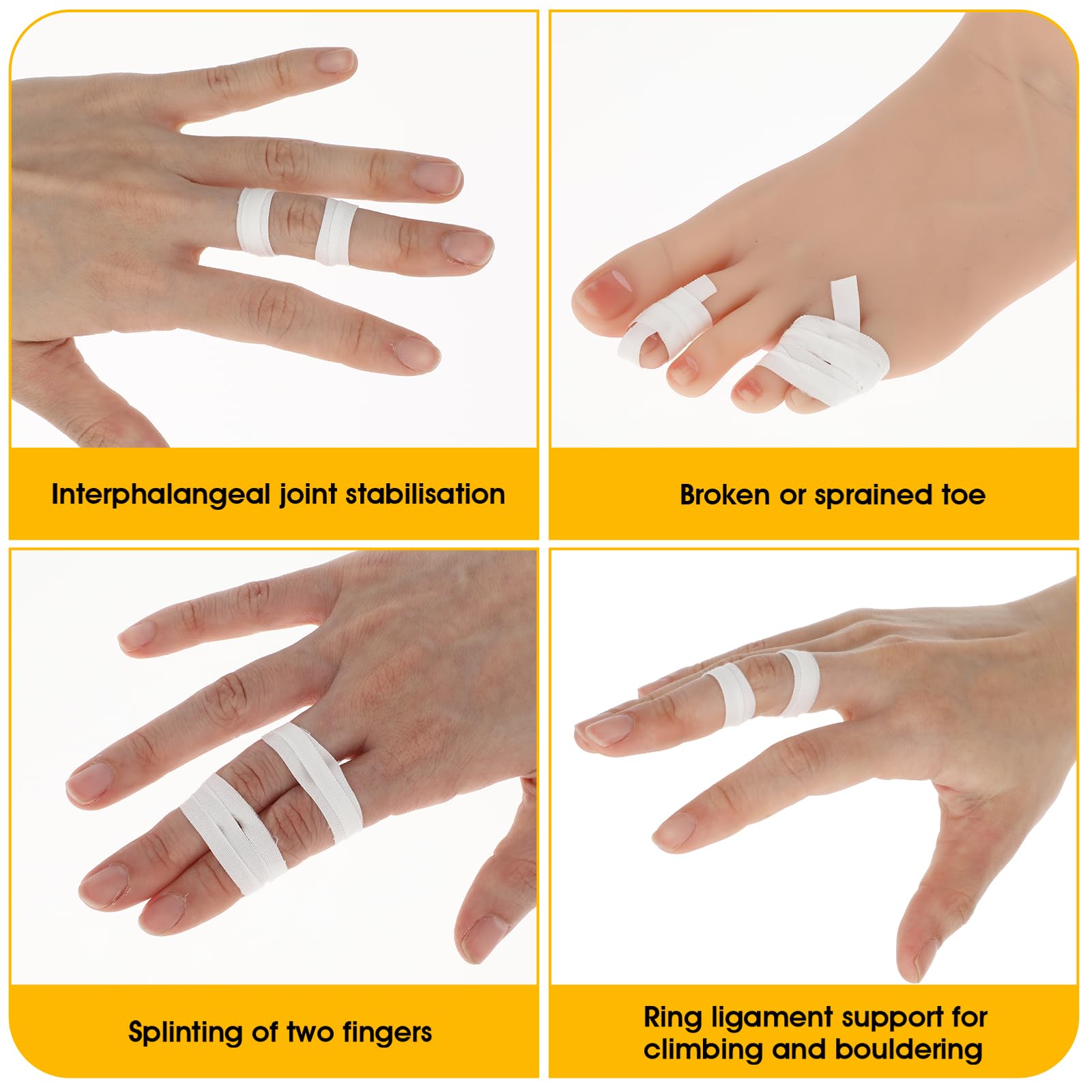 Interphalangeal joint stabilisation

Broken or sprained toe

Splinting of two fingers

Ring ligament support for climbing and bouldering