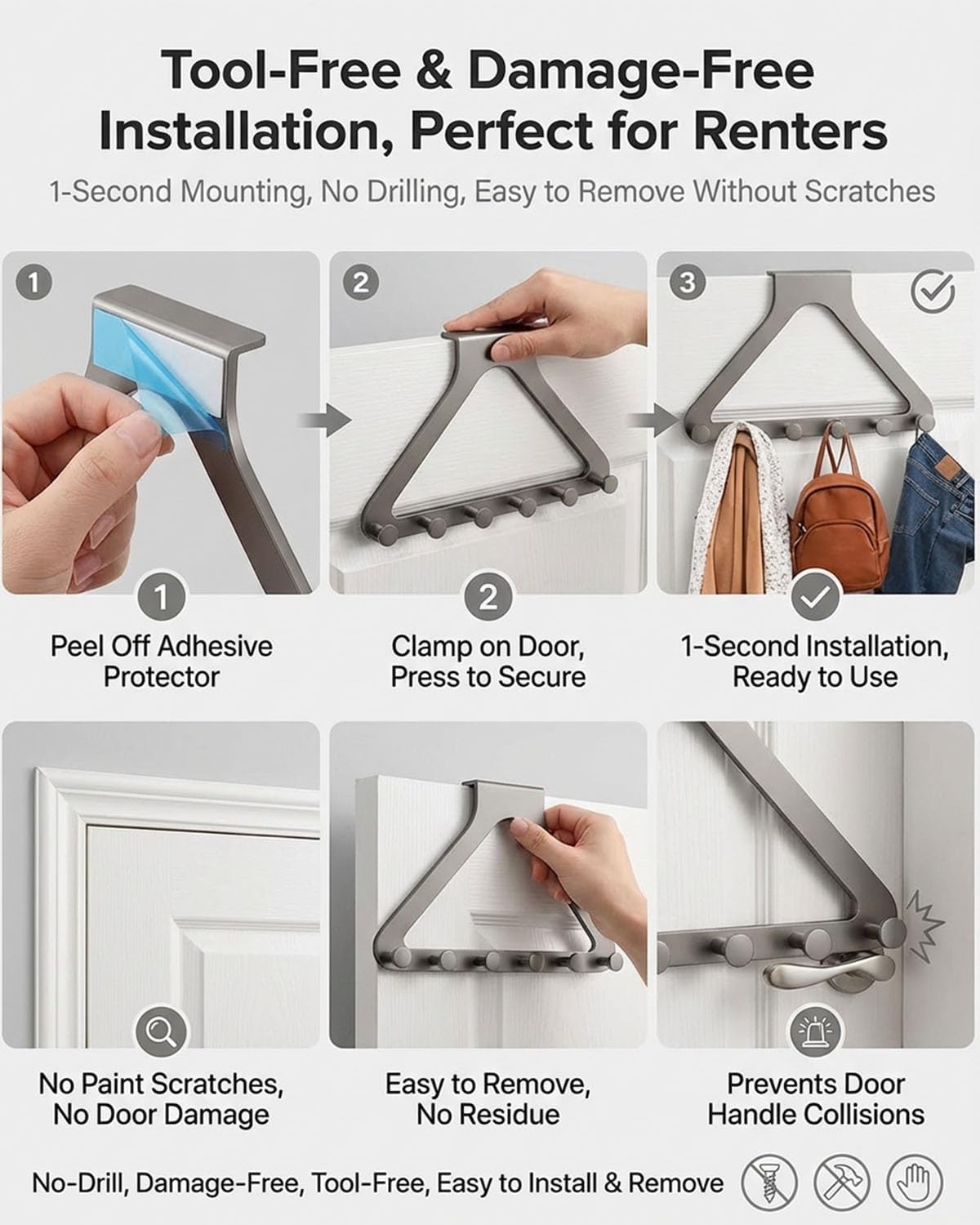 Tool-Free & Damage-Free Installation, Perfect for Renters

1-Second Mounting, No Drilling, Easy to Remove Without Scratches

1

2

3

1

Peel Off Adhesive Protector

2

Clamp on Door, Press to Secure

1-Second Installation, Ready to Use

No Paint Scratches, No Door Damage

Easy to Remove, No Residue

Prevents Door Handle Collisions

No-Drill, Damage-Free, Tool-Free, Easy to Install & Remove