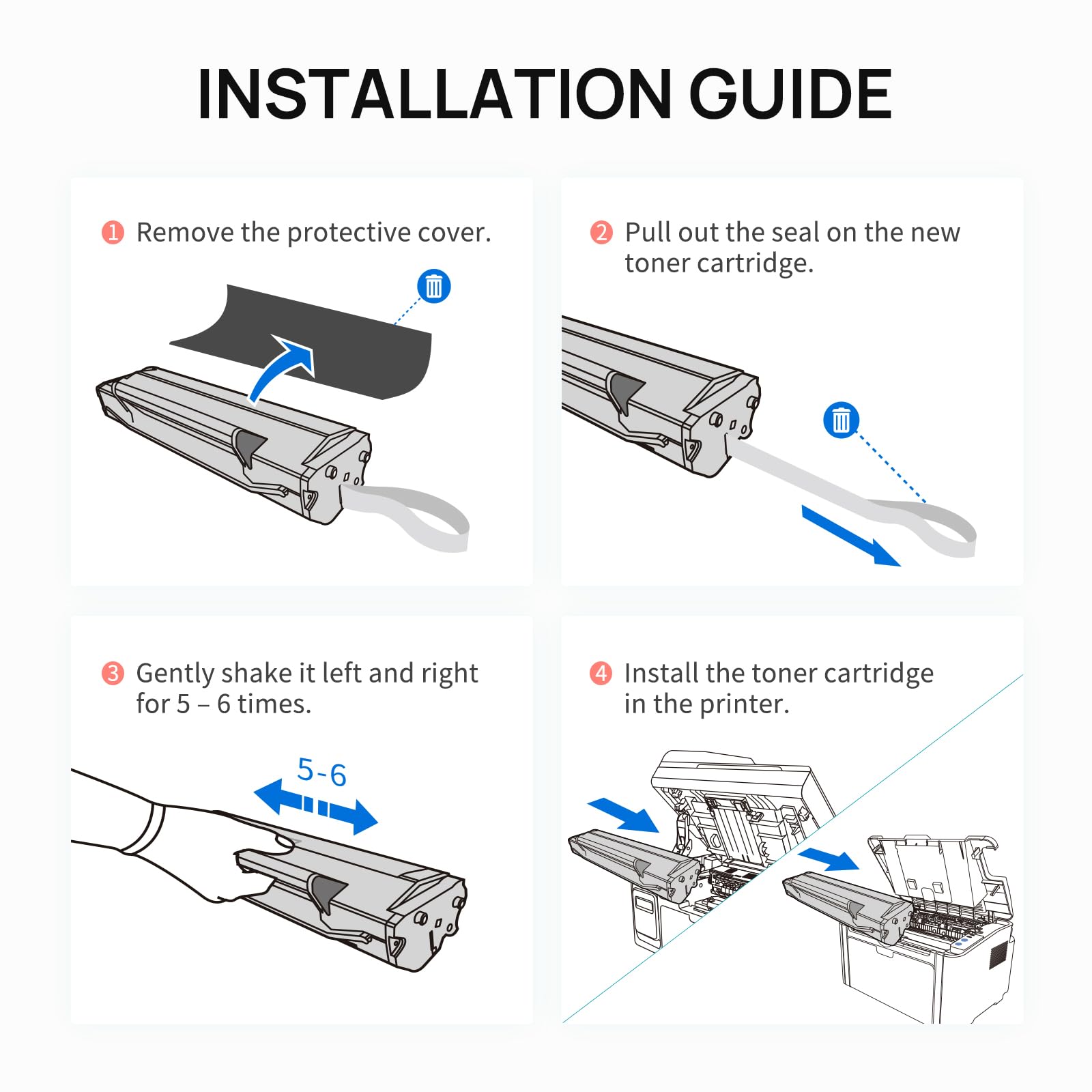 INSTALLATION GUIDE

1 Remove the protective cover.

2 Pull out the seal on the new toner cartridge.

3 Gently shake it left and right for 5 – 6 times.

5-6

4 Install the toner cartridge in the printer.