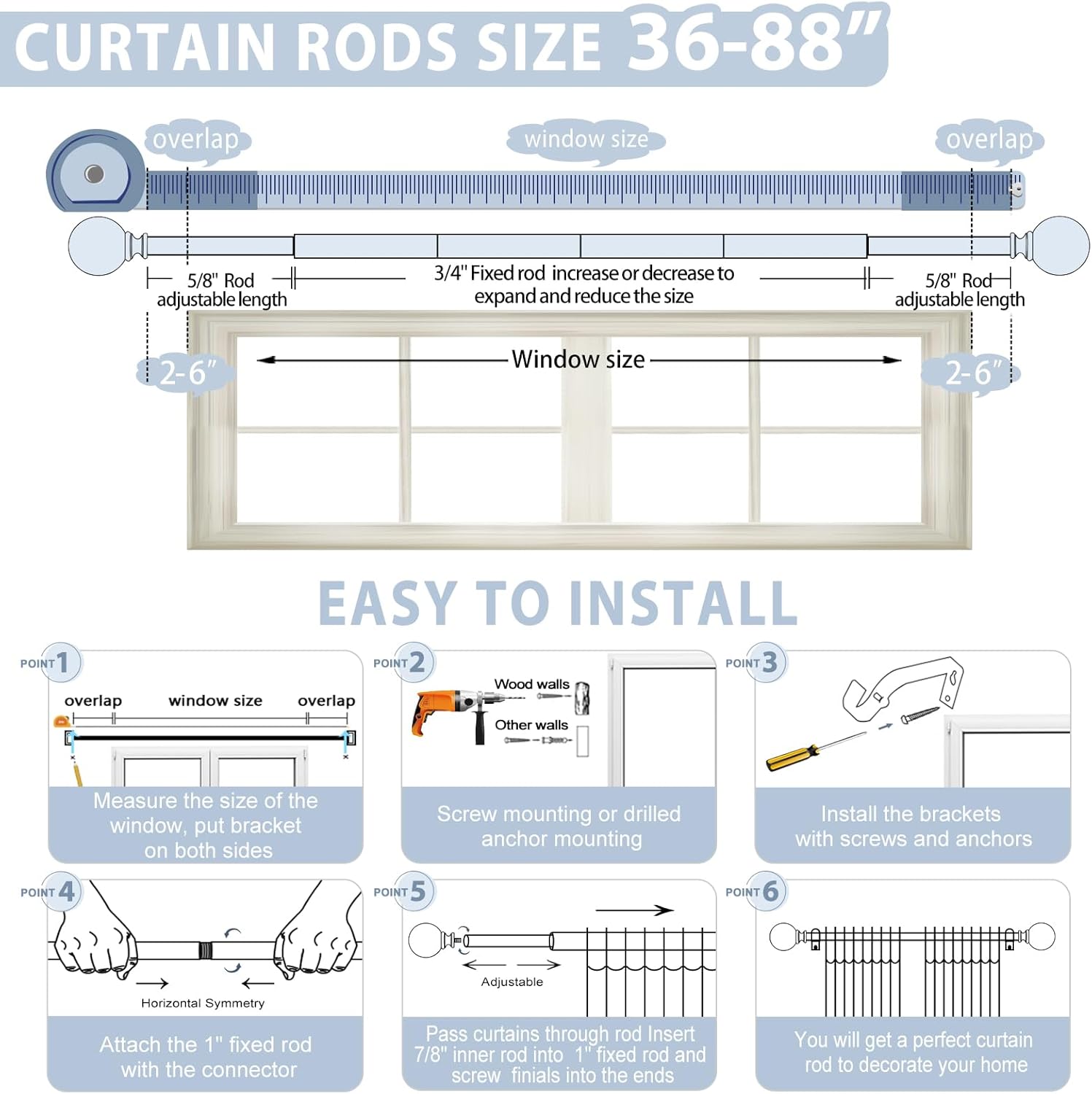 CURTAIN RODS SIZE 36-88"

overlap

window size

overlap

5/8" Rod adjustable length

3/4" Fixed rod increase or decrease to expand and reduce the size

5/8" Rod adjustable length

2-6"

Window size

2-6"

EASY TO INSTALL

POINT 1

overlap window size overlap

Measure the size of the window, put bracket on both sides

POINT 2

Wood walls

Other walls

Screw mounting or drilled anchor mounting

POINT 3

Install the brackets with screws and anchors

POINT 4

Horizontal Symmetry

Attach the 1" fixed rod with the connector

POINT 5

Adjustable

Pass curtains through rod Insert 7/8" inner rod into 1" fixed rod and screw finials into the ends

POINT 6

You will get a perfect curtain rod to decorate your home