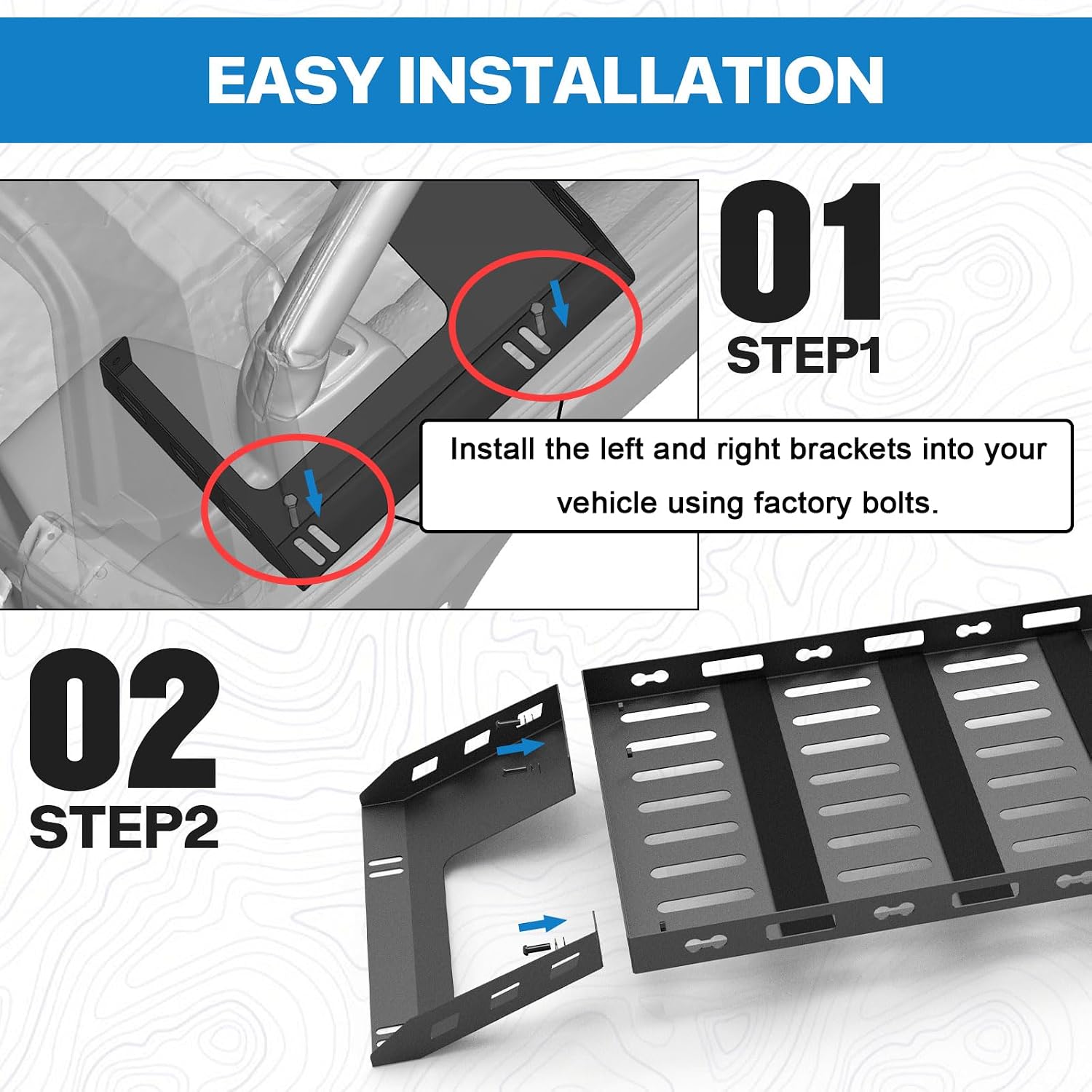 EASY INSTALLATION

01
STEP1

Install the left and right brackets into your vehicle using factory bolts.

02
STEP2