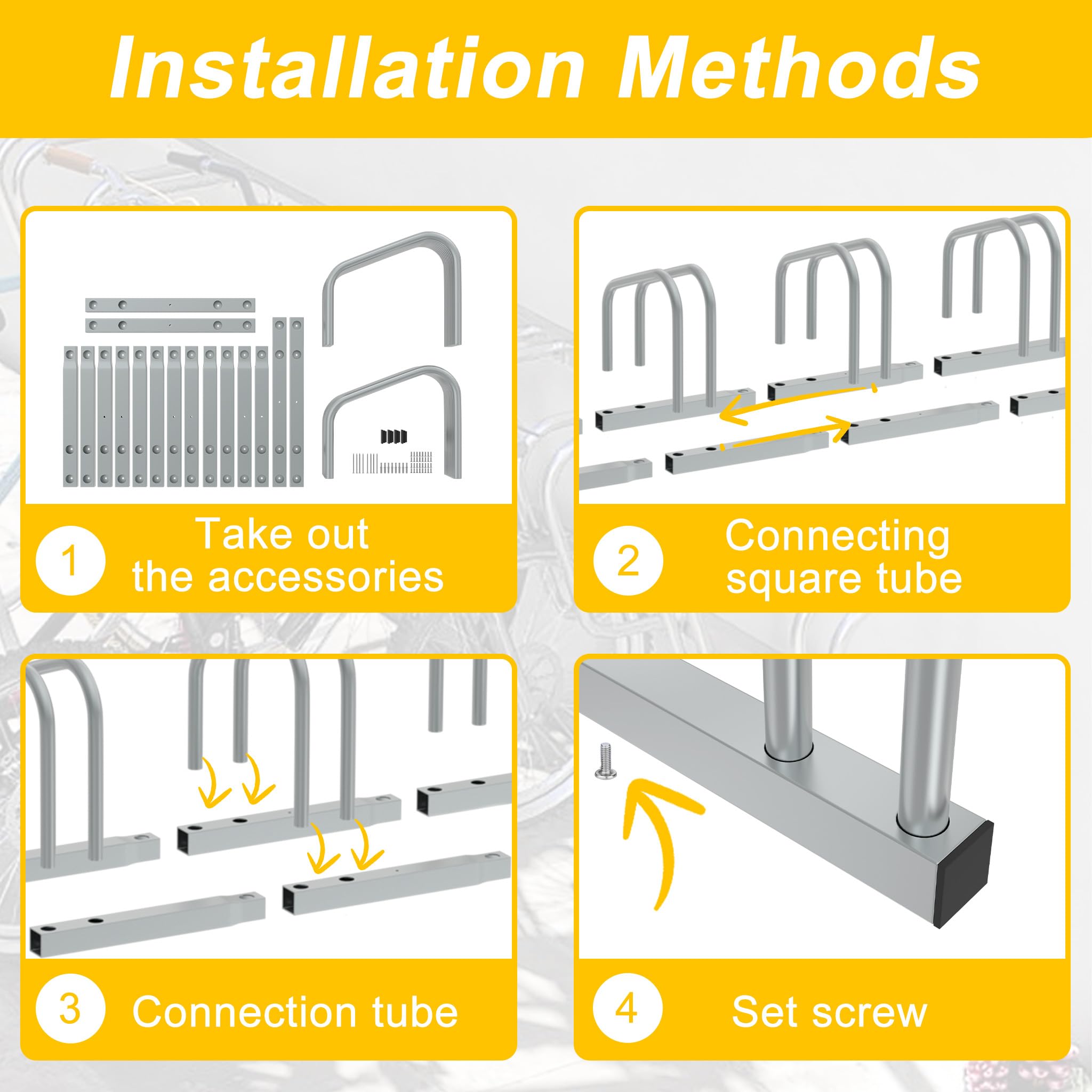 Installation Methods

1 Take out the accessories

2 Connecting square tube

3 Connection tube

4 Set screw