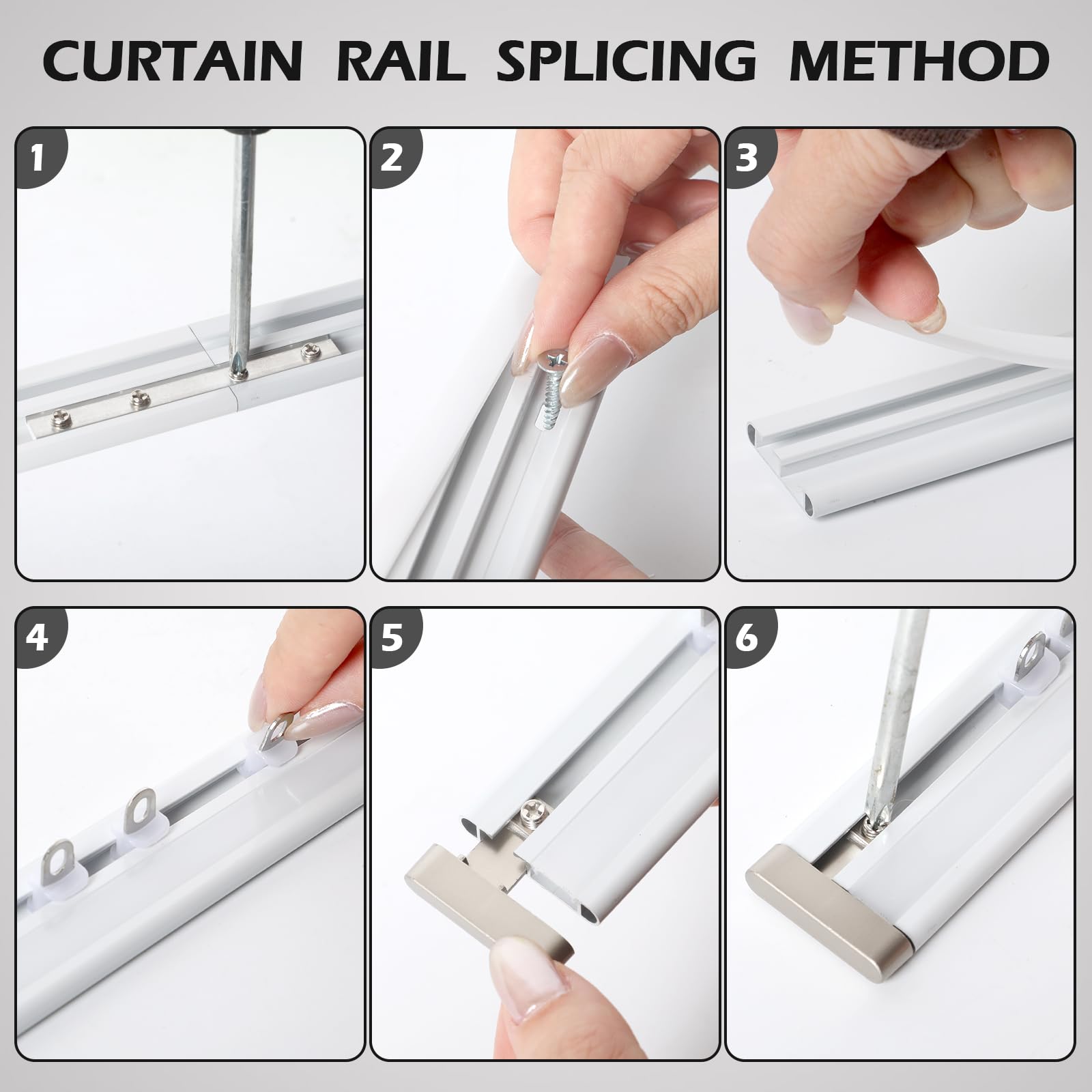 CURTAIN RAIL SPLICING METHOD

1

2

3

4

5

6