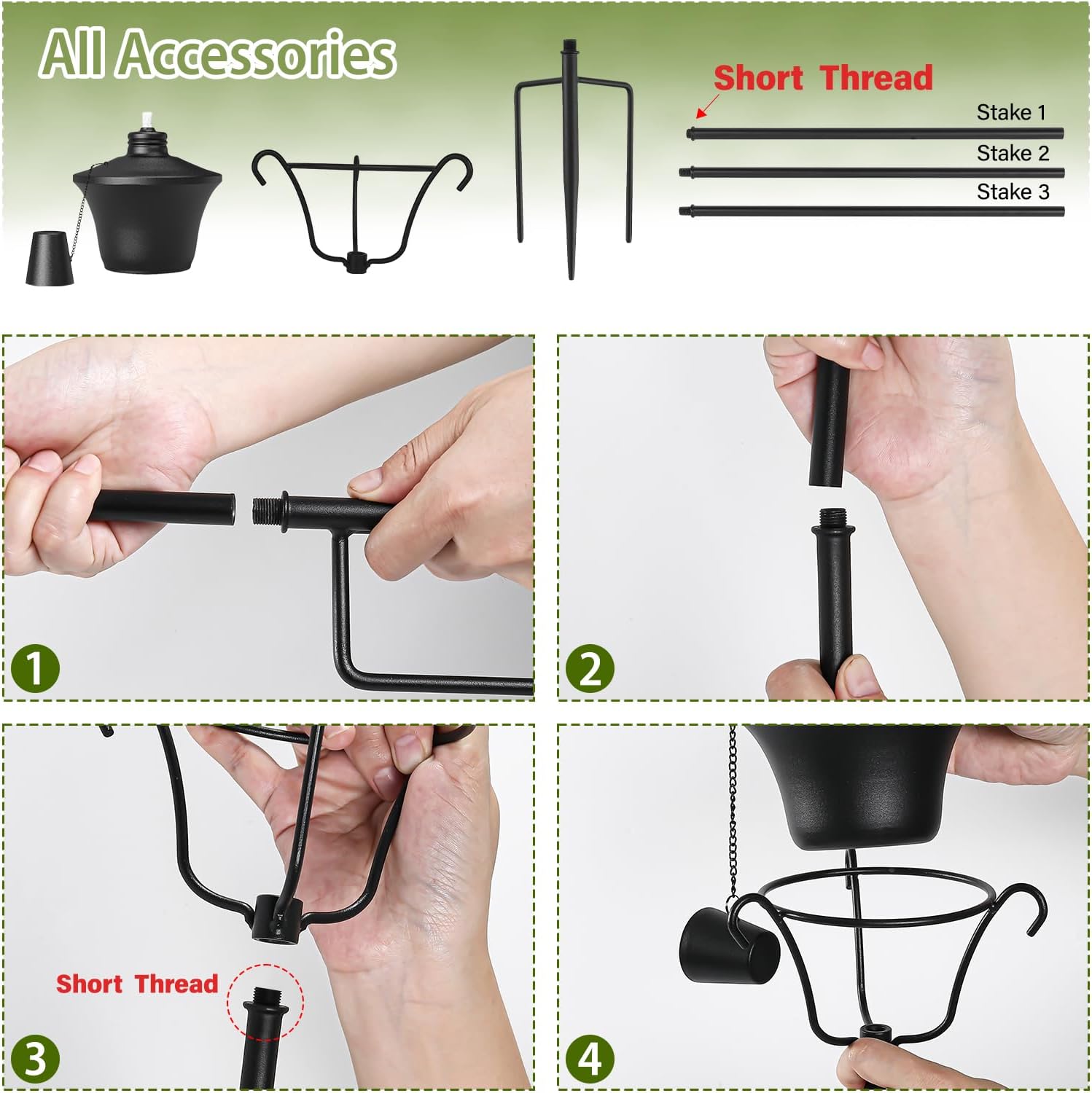 All Accessories

Short Thread

Stake 1

Stake 2

Stake 3

1

2

Short Thread

3

4