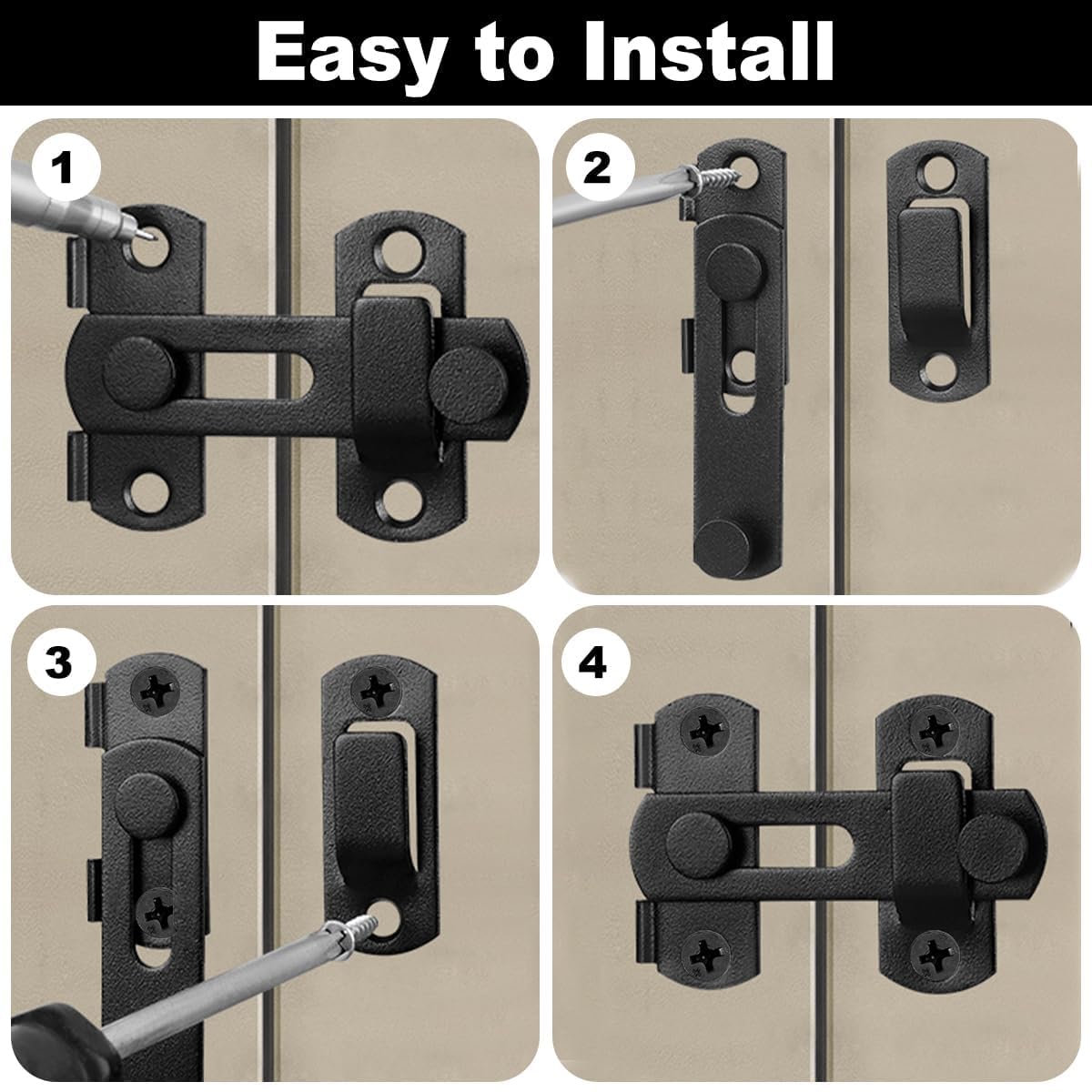 Easy to Install

1

2

3

4