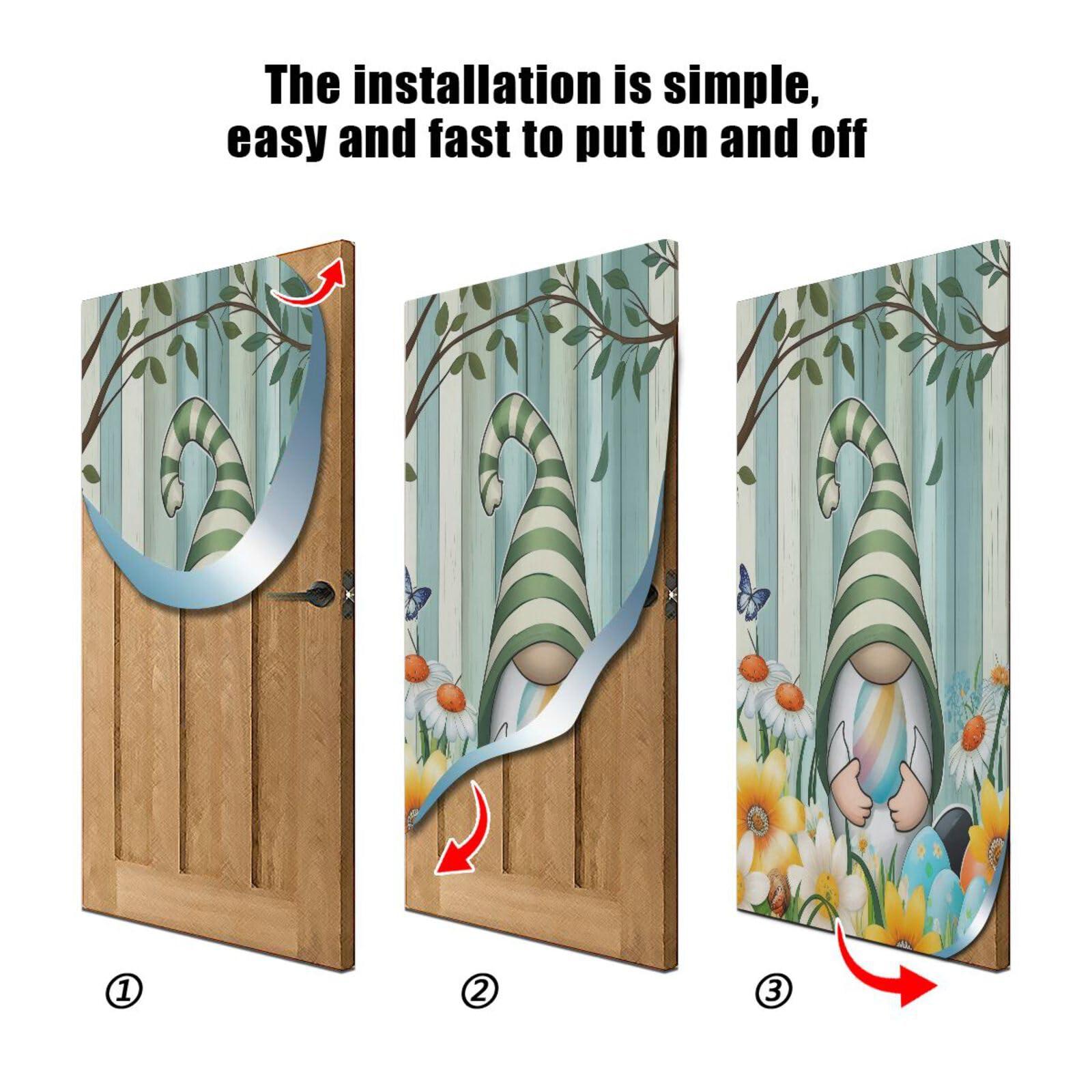 The installation is simple, easy and fast to put on and off

①

②

③