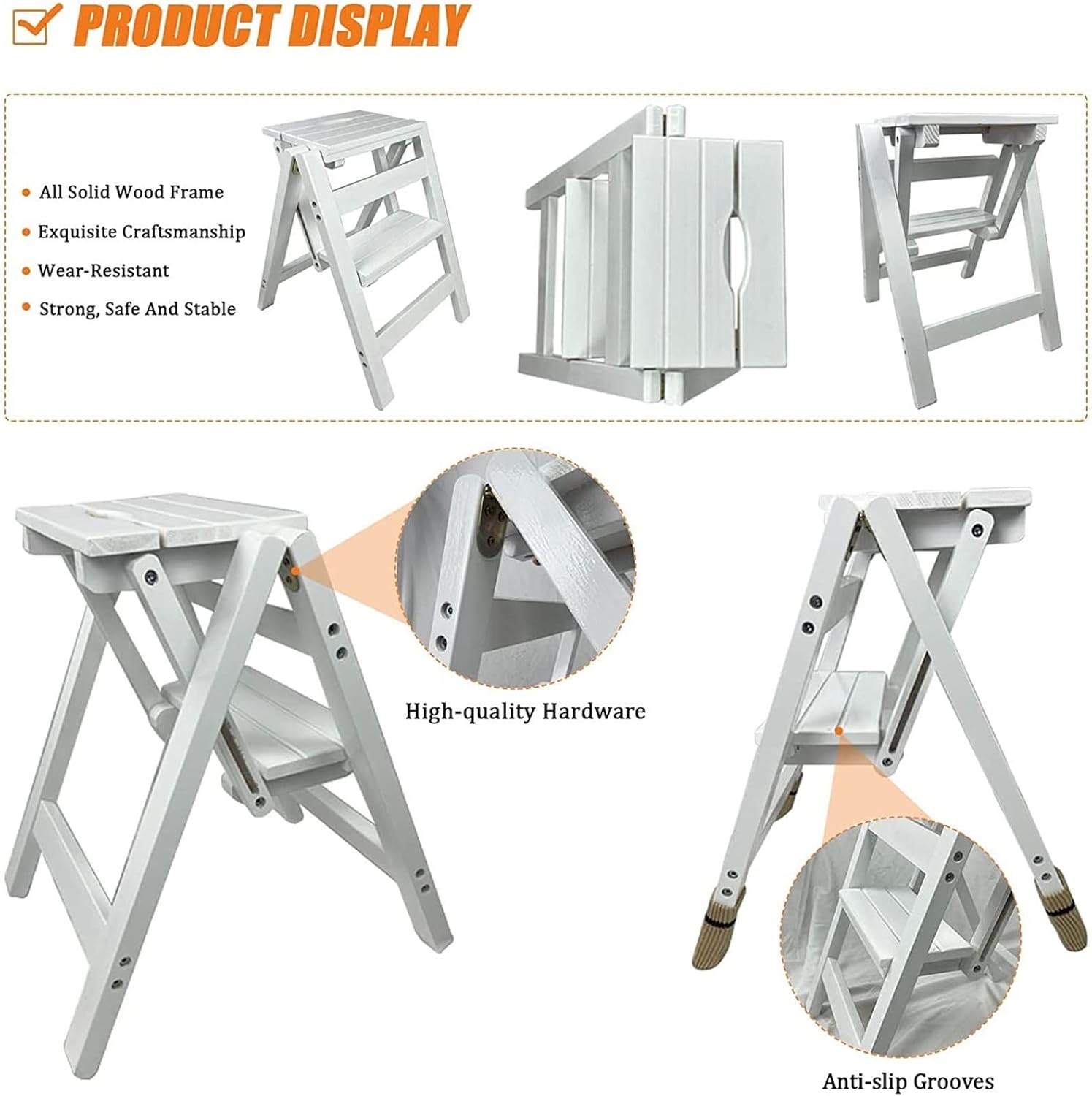 PRODUCT DISPLAY

All Solid Wood Frame
Exquisite Craftsmanship
Wear-Resistant
Strong, Safe And Stable

High-quality Hardware

Anti-slip Grooves