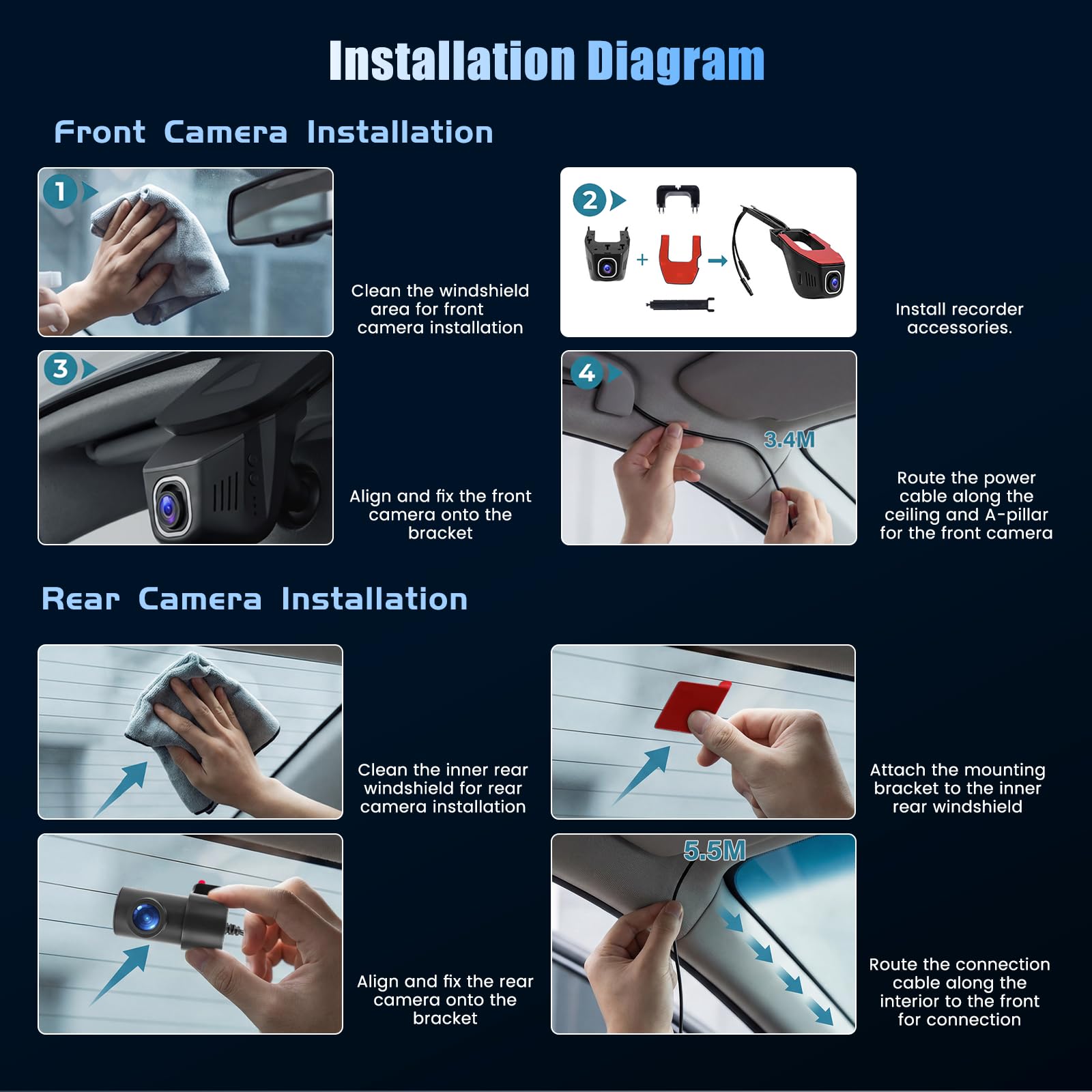 Installation Diagram

Front Camera Installation

1

Clean the windshield area for front camera installation

2

Install recorder accessories.

3

Align and fix the front camera onto the bracket

4

3.4M

Route the power cable along the ceiling and A-pillar for the front camera

Rear Camera Installation

Clean the inner rear windshield for rear camera installation

Attach the mounting bracket to the inner rear windshield

Align and fix the rear camera onto the bracket

5.5M

Route the connection cable along the interior to the front for connection