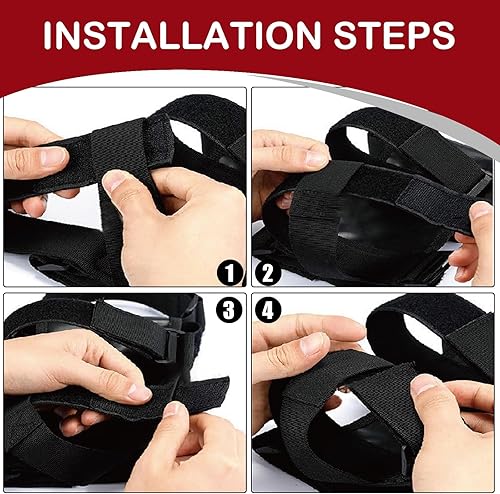 INSTALLATION STEPS

1

2

3

4