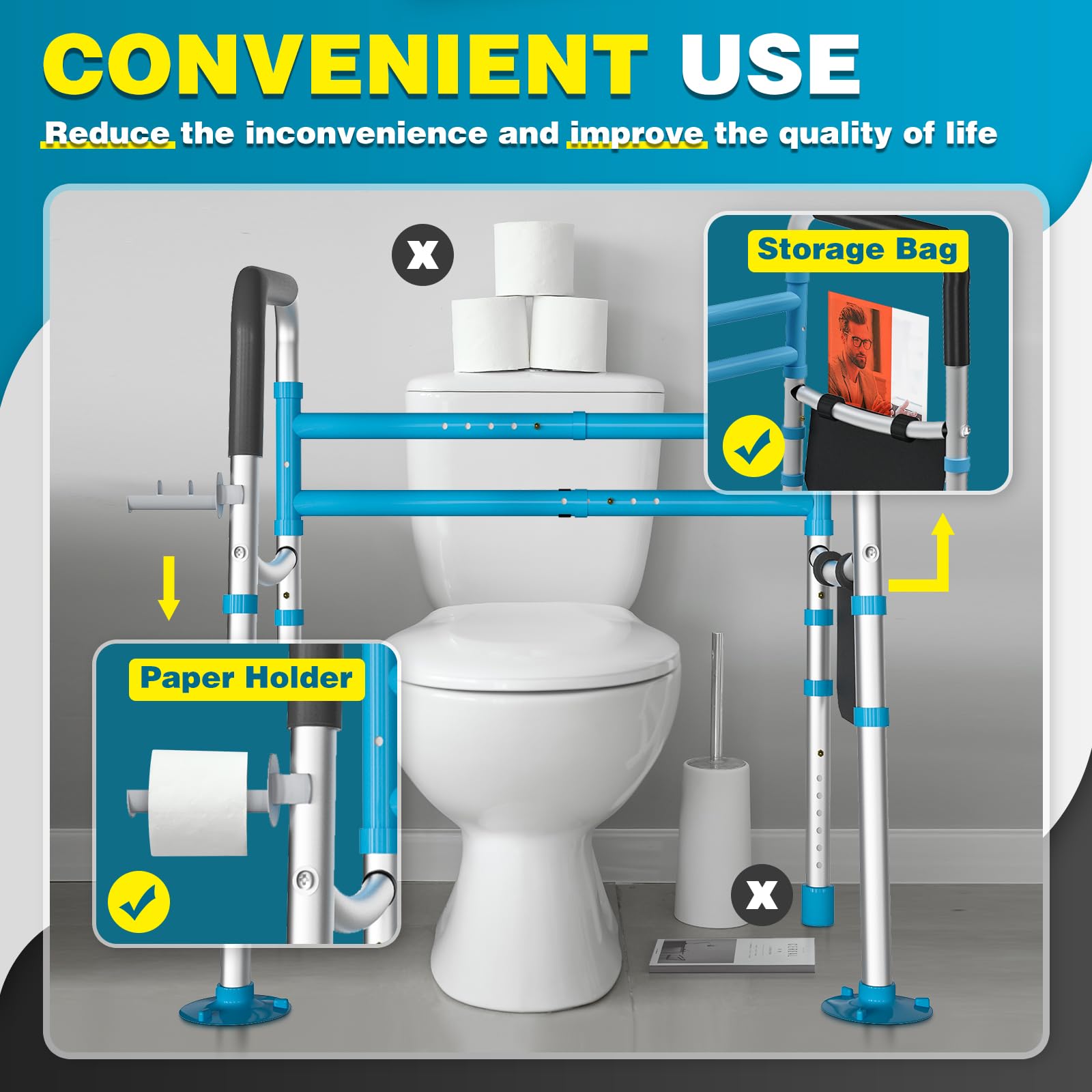 CONVENIENT USE

Reduce the inconvenience and improve the quality of life

x

Storage Bag

Paper Holder

x