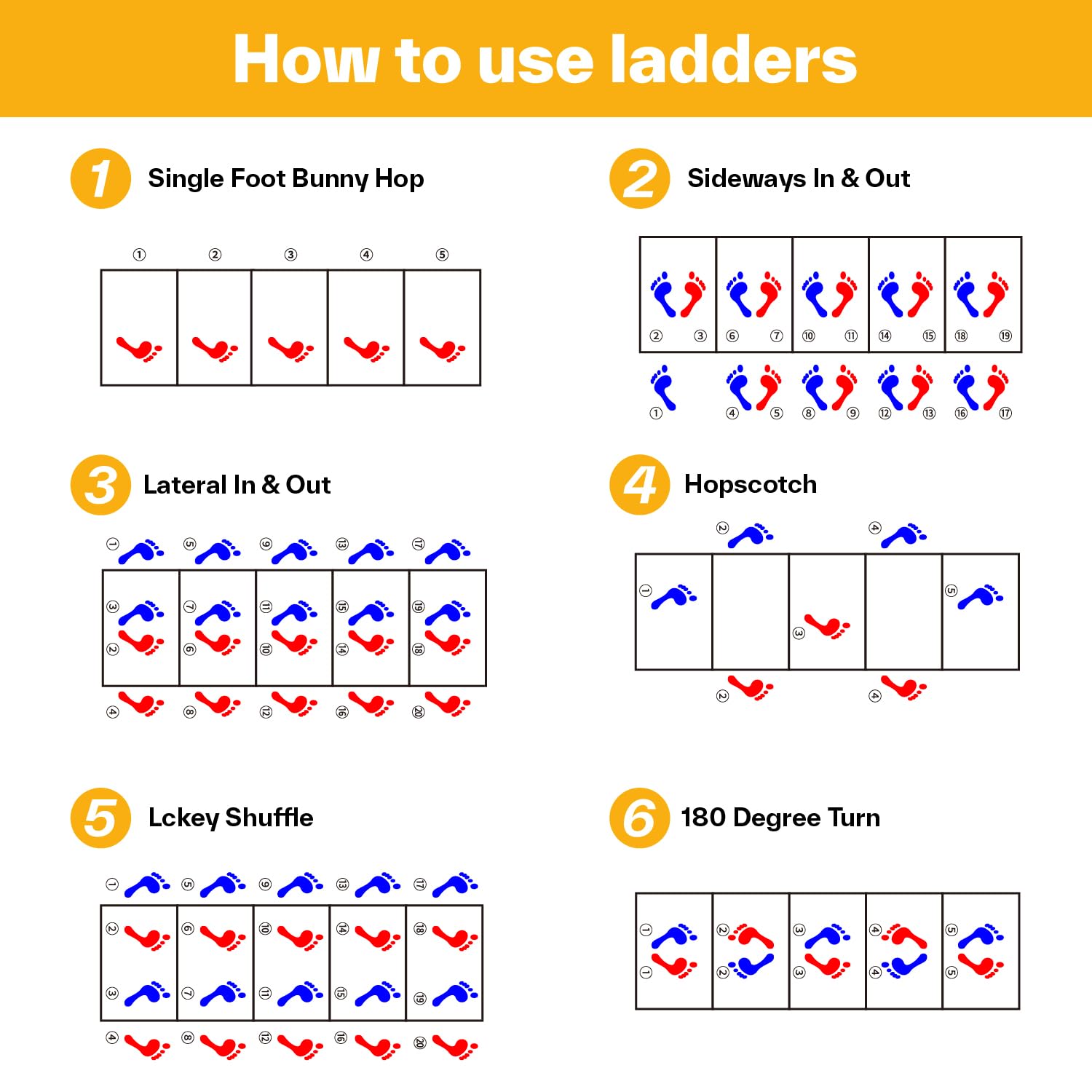 How to use ladders

1 Single Foot Bunny Hop

① ② ③ ④ ⑤

2 Sideways In & Out

② ③ ⑥ ⑦ ⑩ ⑪ ⑭ ⑮ ⑱ ⑲

① ④ ⑤ ⑧ ⑨ ⑫ ⑬ ⑯ ⑰

3 Lateral In & Out

① ⑤ ⑨ ⑬ ⑰

③ ⑦ ⑪ ⑮ ⑲

② ⑥ ⑩ ⑭ ⑱

④ ⑧ ⑫ ⑯ ⑳

4 Hopscotch

② ④

① ③ ⑤

② ④

5 Lckey Shuffle

① ⑤ ⑨ ⑬ ⑰

② ⑥ ⑩ ⑭ ⑱

③ ⑦ ⑪ ⑮ ⑲

④ ⑧ ⑫ ⑯ ⑳

6 180 Degree Turn

① ② ③ ④ ⑤

① ② ③ ④ ⑤