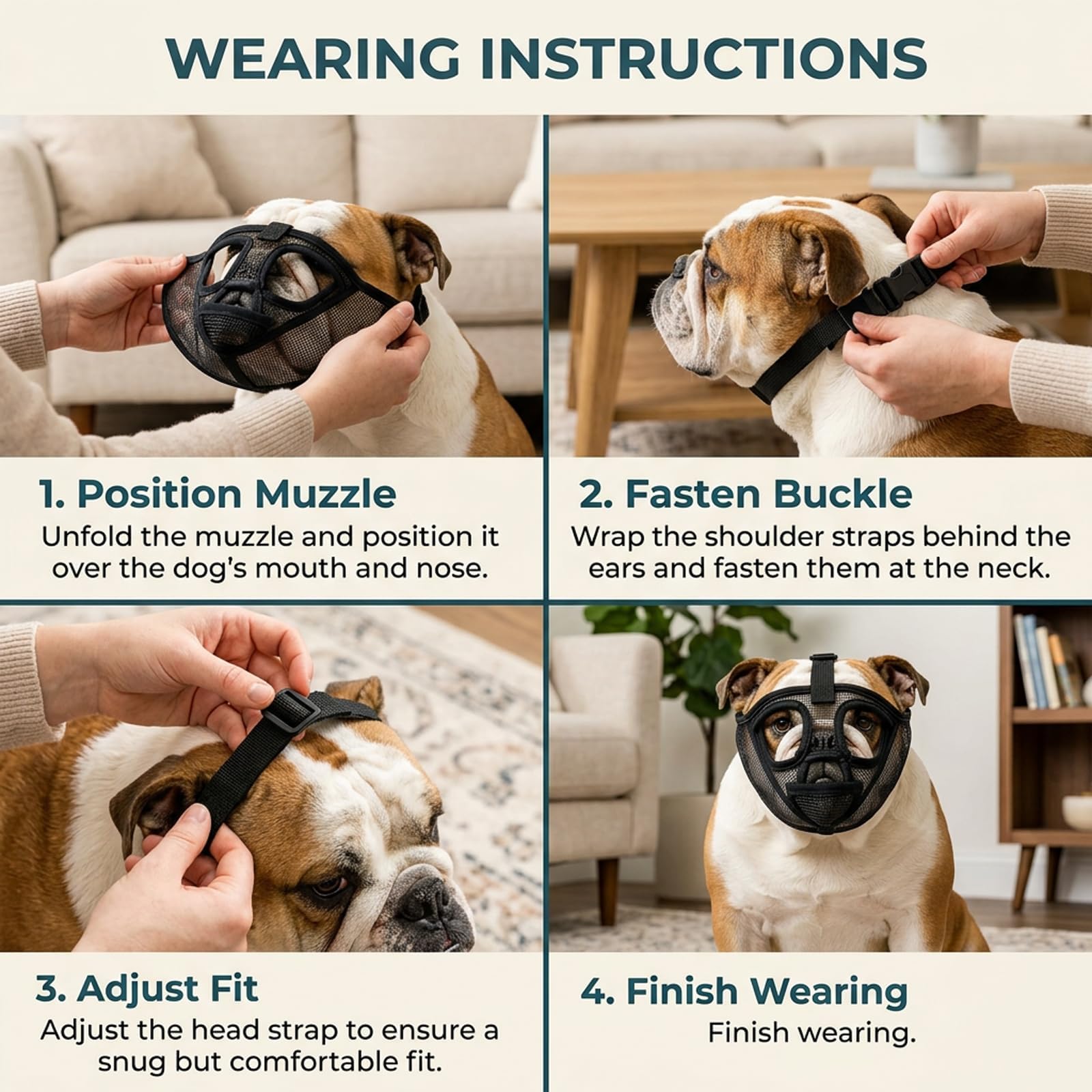 WEARING INSTRUCTIONS

1. Position Muzzle
Unfold the muzzle and position it over the dog's mouth and nose.

2. Fasten Buckle
Wrap the shoulder straps behind the ears and fasten them at the neck.

3. Adjust Fit
Adjust the head strap to ensure a snug but comfortable fit.

4. Finish Wearing
Finish wearing.