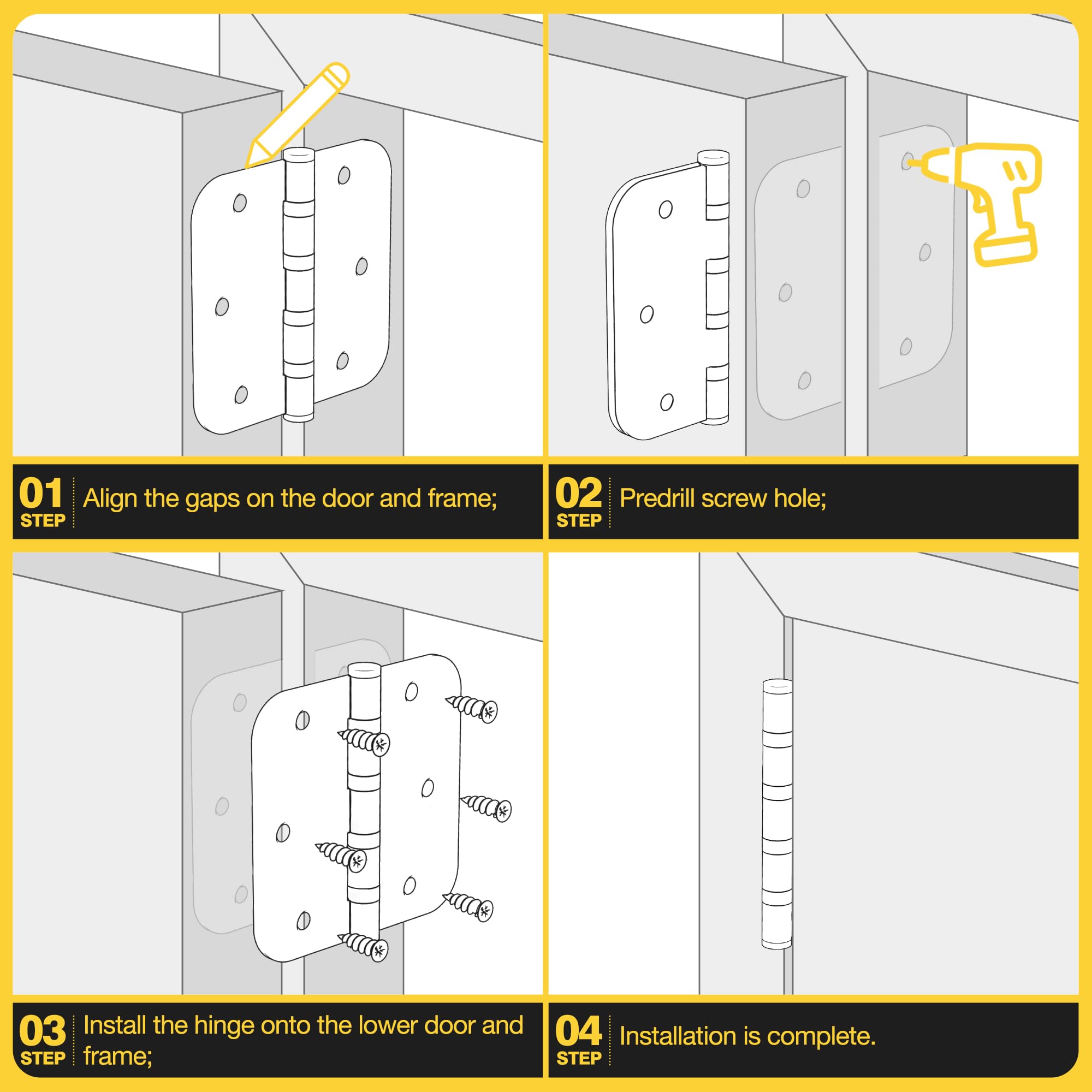 01
STEP
Align the gaps on the door and frame;

02
STEP
Predrill screw hole;

03
STEP
Install the hinge onto the lower door and frame;

04
STEP
Installation is complete.