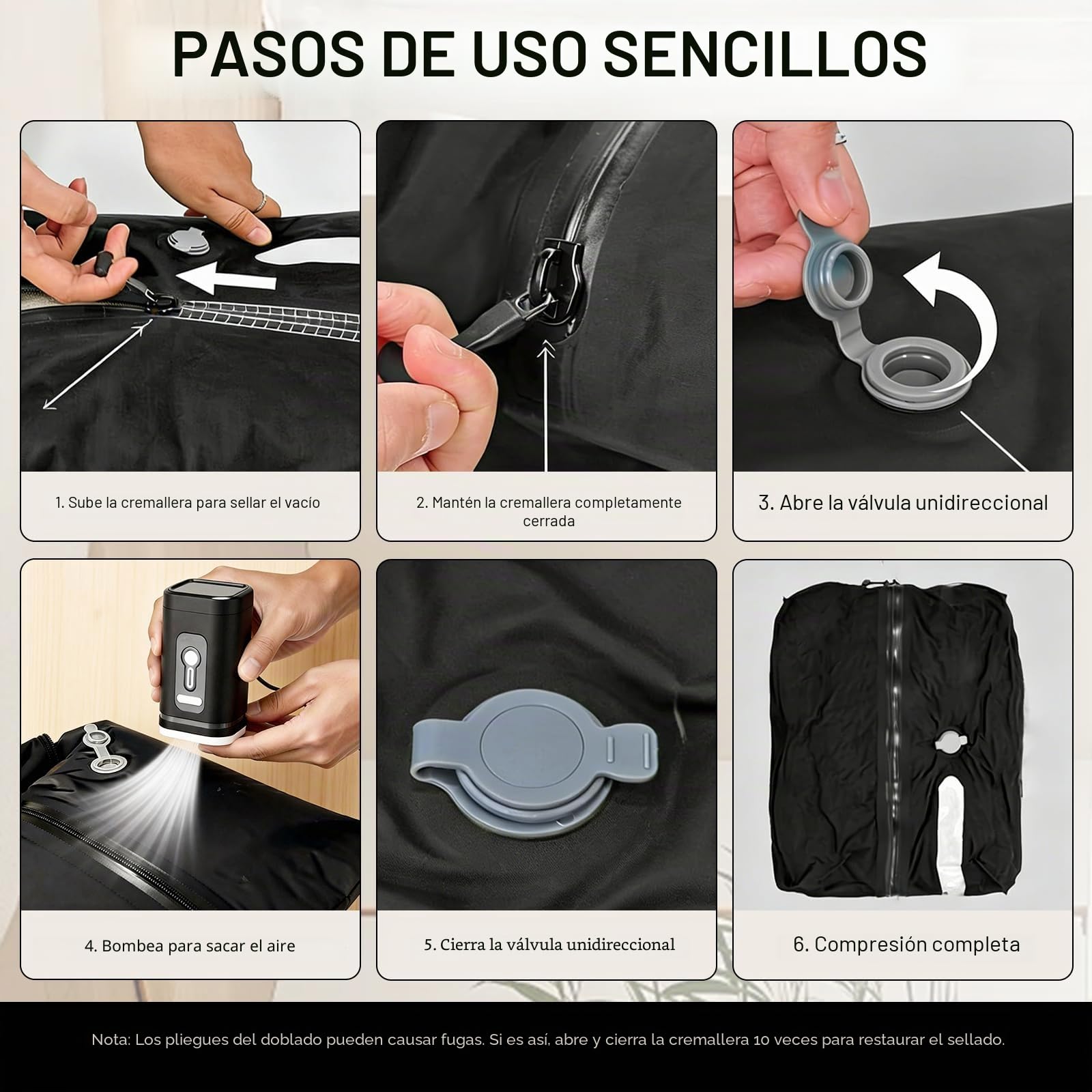 PASOS DE USO SENCILLOS

1. Sube la cremallera para sellar el vacío

2. Mantén la cremallera completamente cerrada

3. Abre la válvula unidireccional

4. Bombea para sacar el aire

5. Cierra la válvula unidireccional

6. Compresión completa

Nota: Los pliegues del doblado pueden causar fugas. Si es así, abre y cierra la cremallera 10 veces para restaurar el sellado.