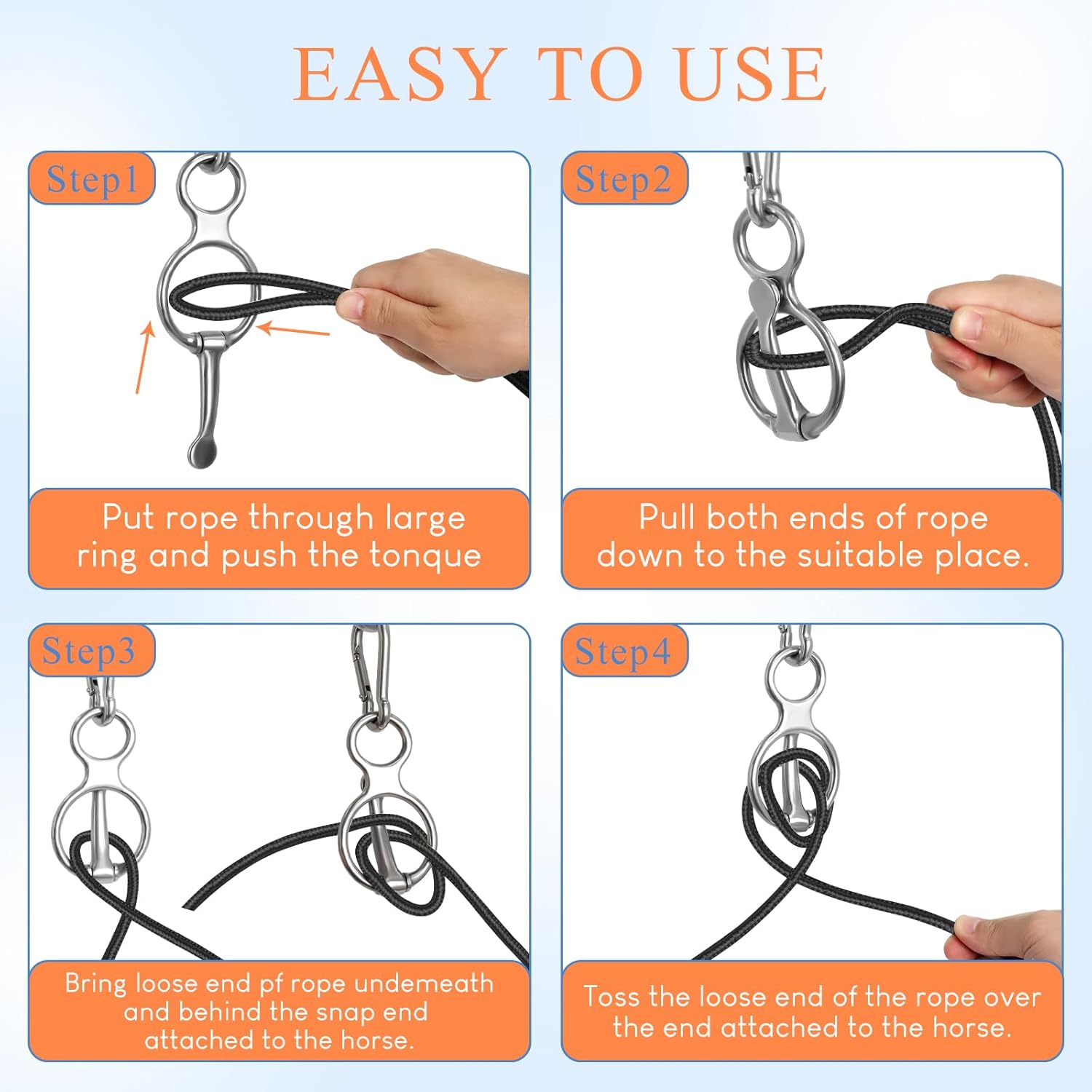 EASY TO USE

Step1

Put rope through large ring and push the tonque

Step2

Pull both ends of rope down to the suitable place.

Step3

Bring loose end pf rope undemeath and behind the snap end attached to the horse.

Step4

Toss the loose end of the rope over the end attached to the horse.