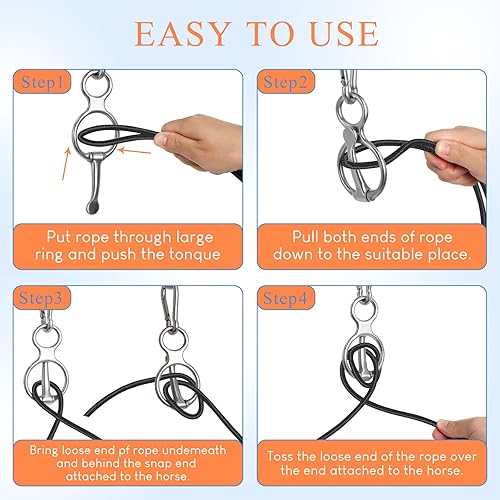 EASY TO USE

Step1

Put rope through large ring and push the tonque

Step2

Pull both ends of rope down to the suitable place.

Step3

Bring loose end pf rope undemeath and behind the snap end attached to the horse.

Step4

Toss the loose end of the rope over the end attached to the horse.