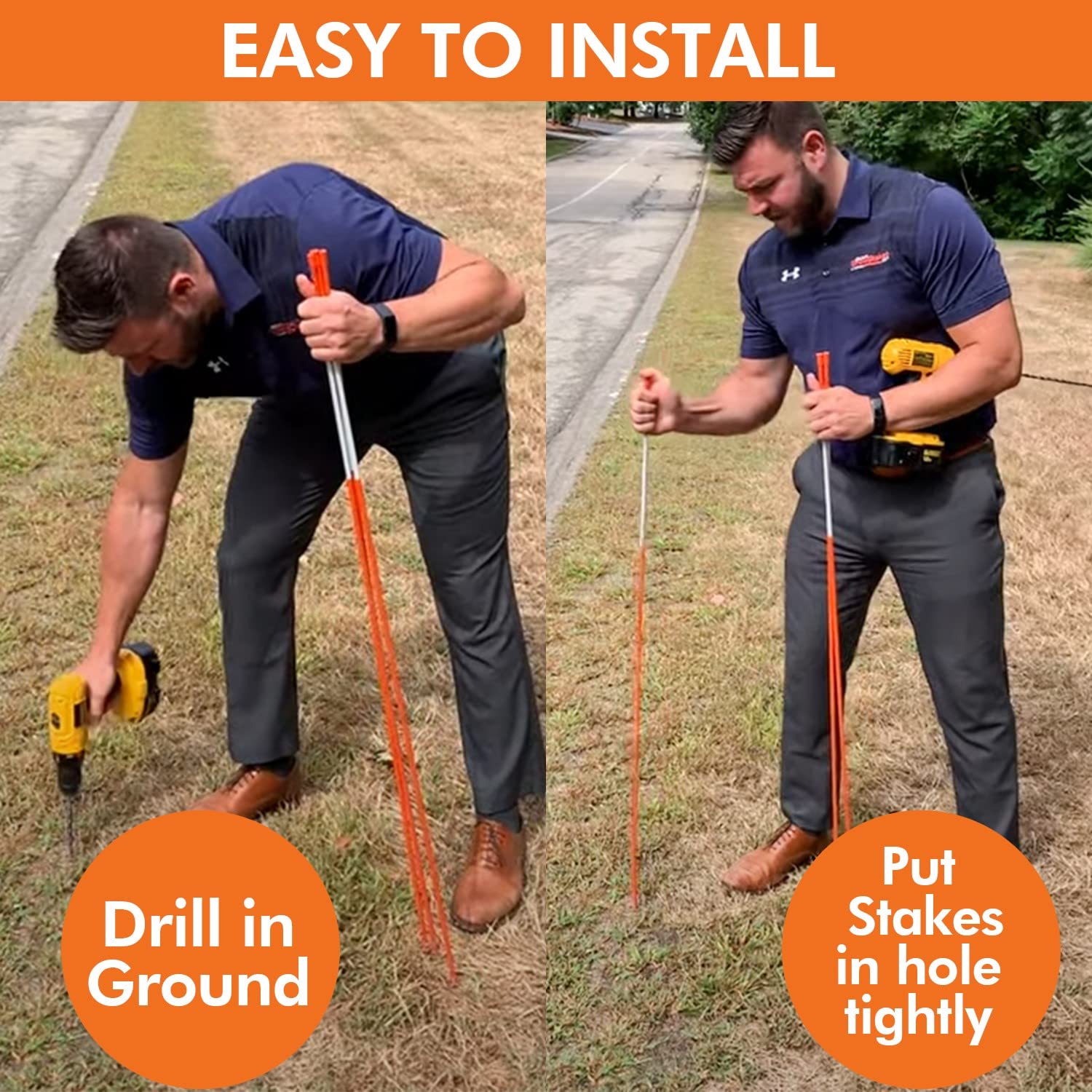 EASY TO INSTALL

Drill in Ground

Put Stakes in hole tightly