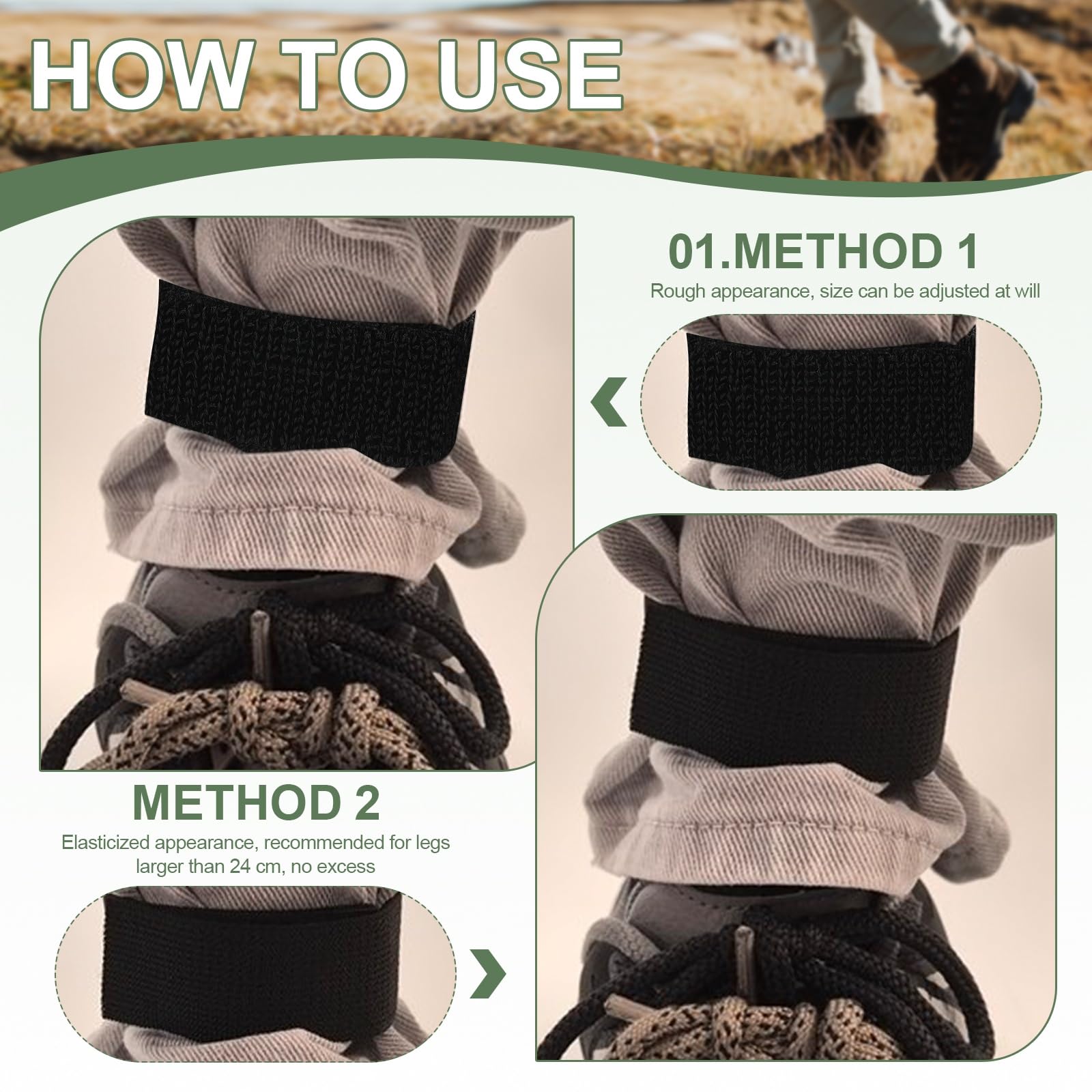 HOW TO USE

01.METHOD 1
Rough appearance, size can be adjusted at will

METHOD 2
Elasticized appearance, recommended for legs larger than 24 cm, no excess