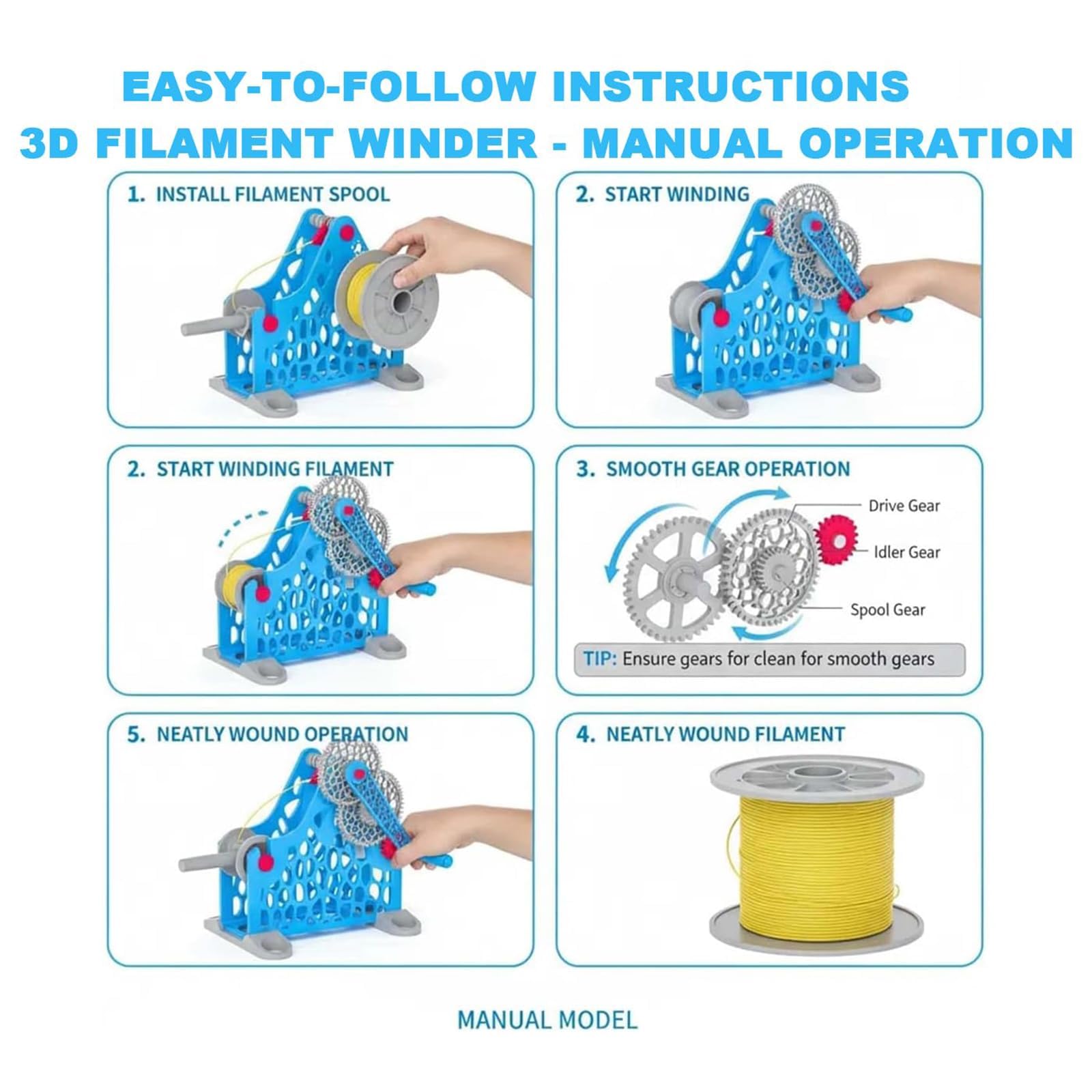 EASY-TO-FOLLOW INSTRUCTIONS
3D FILAMENT WINDER - MANUAL OPERATION

1. INSTALL FILAMENT SPOOL

2. START WINDING

2. START WINDING FILAMENT

3. SMOOTH GEAR OPERATION

Drive Gear

Idler Gear

Spool Gear

TIP: Ensure gears for clean for smooth gears

5. NEATLY WOUND OPERATION

4. NEATLY WOUND FILAMENT

MANUAL MODEL