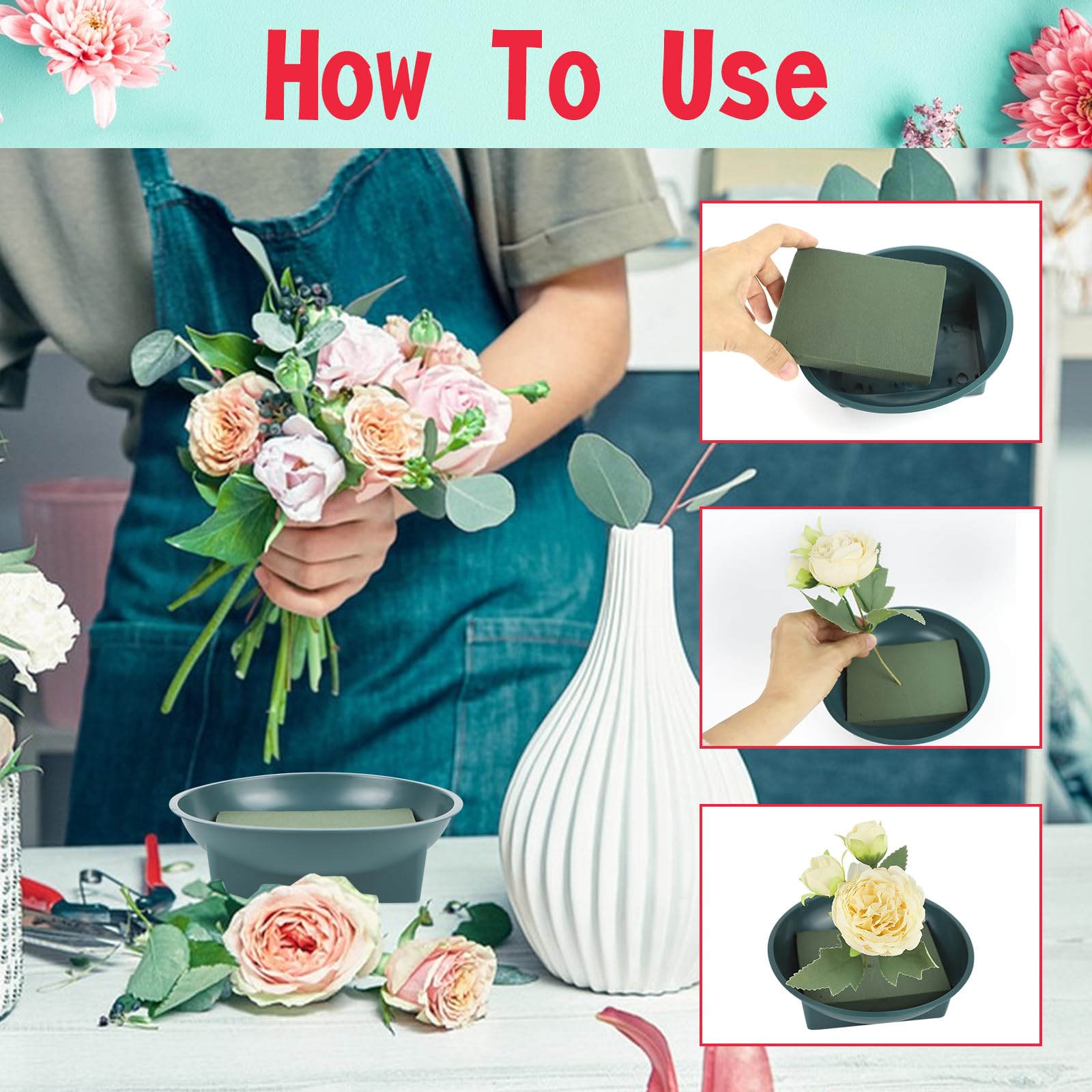 How To Use