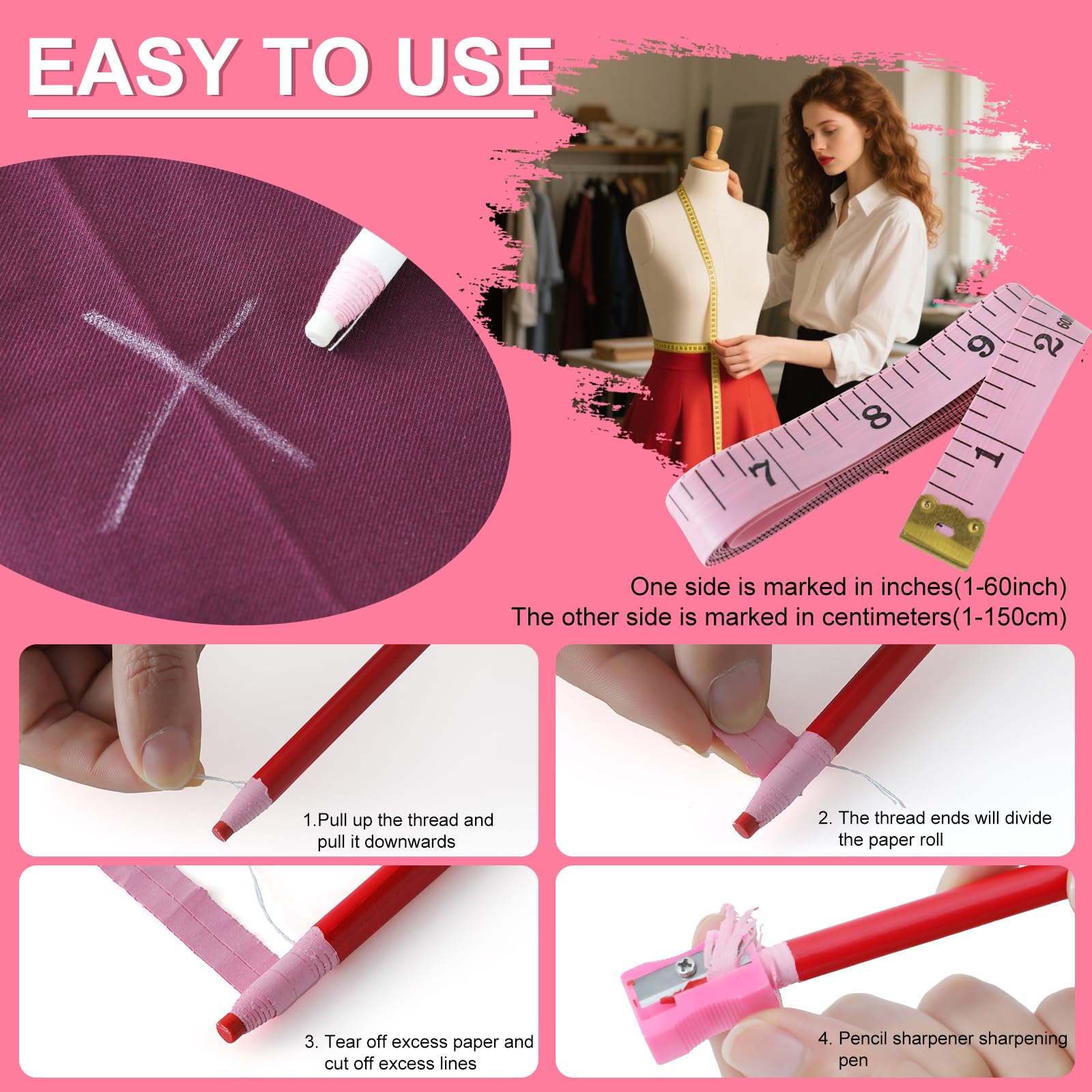 EASY TO USE

7
8
9
1
2

One side is marked in inches(1-60inch)
The other side is marked in centimeters(1-150cm)

1.Pull up the thread and pull it downwards

2. The thread ends will divide the paper roll

3. Tear off excess paper and cut off excess lines

4. Pencil sharpener sharpening pen