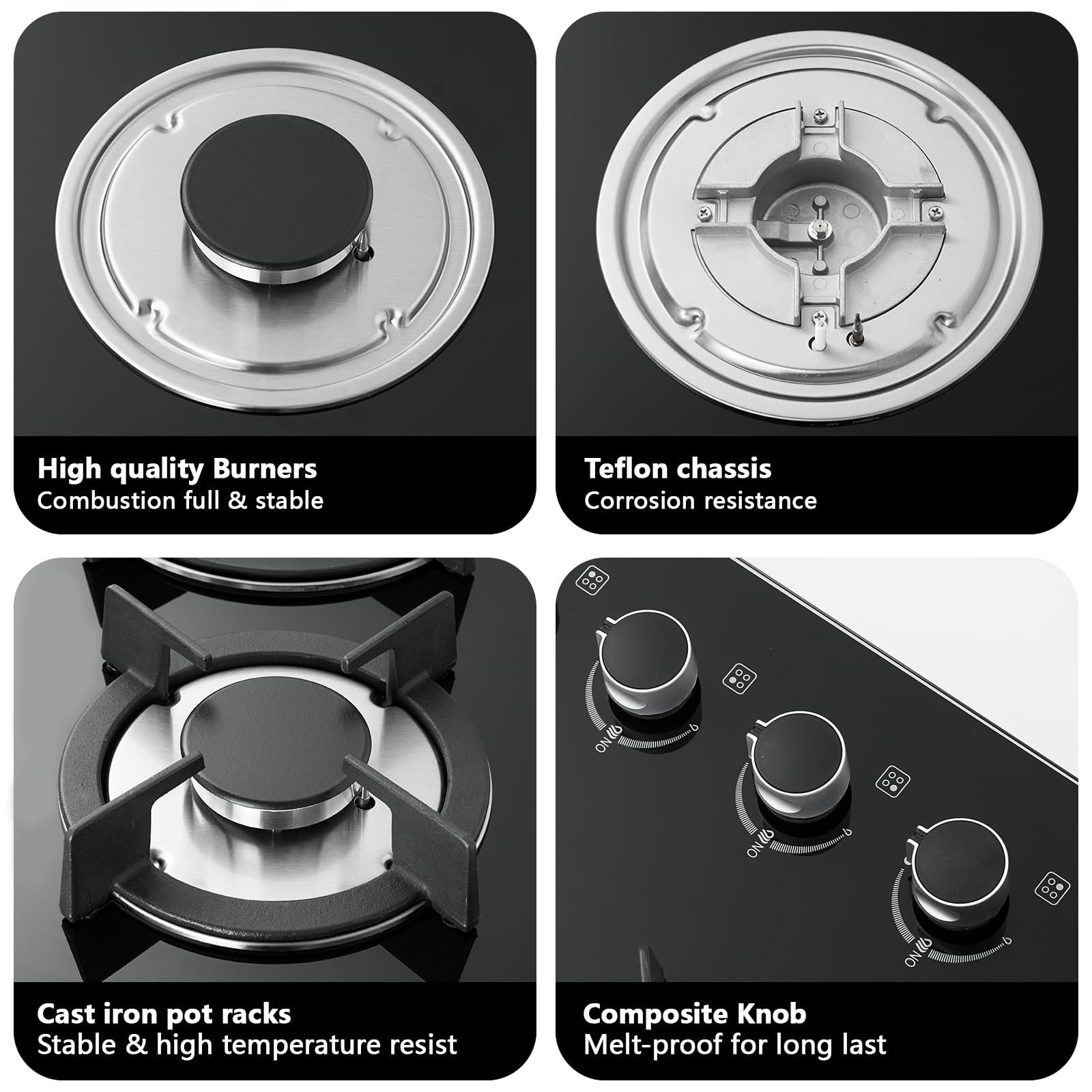 High quality Burners
Combustion full & stable

Teflon chassis
Corrosion resistance

Cast iron pot racks
Stable & high temperature resist

ON
ON
ON

Composite Knob
Melt-proof for long last