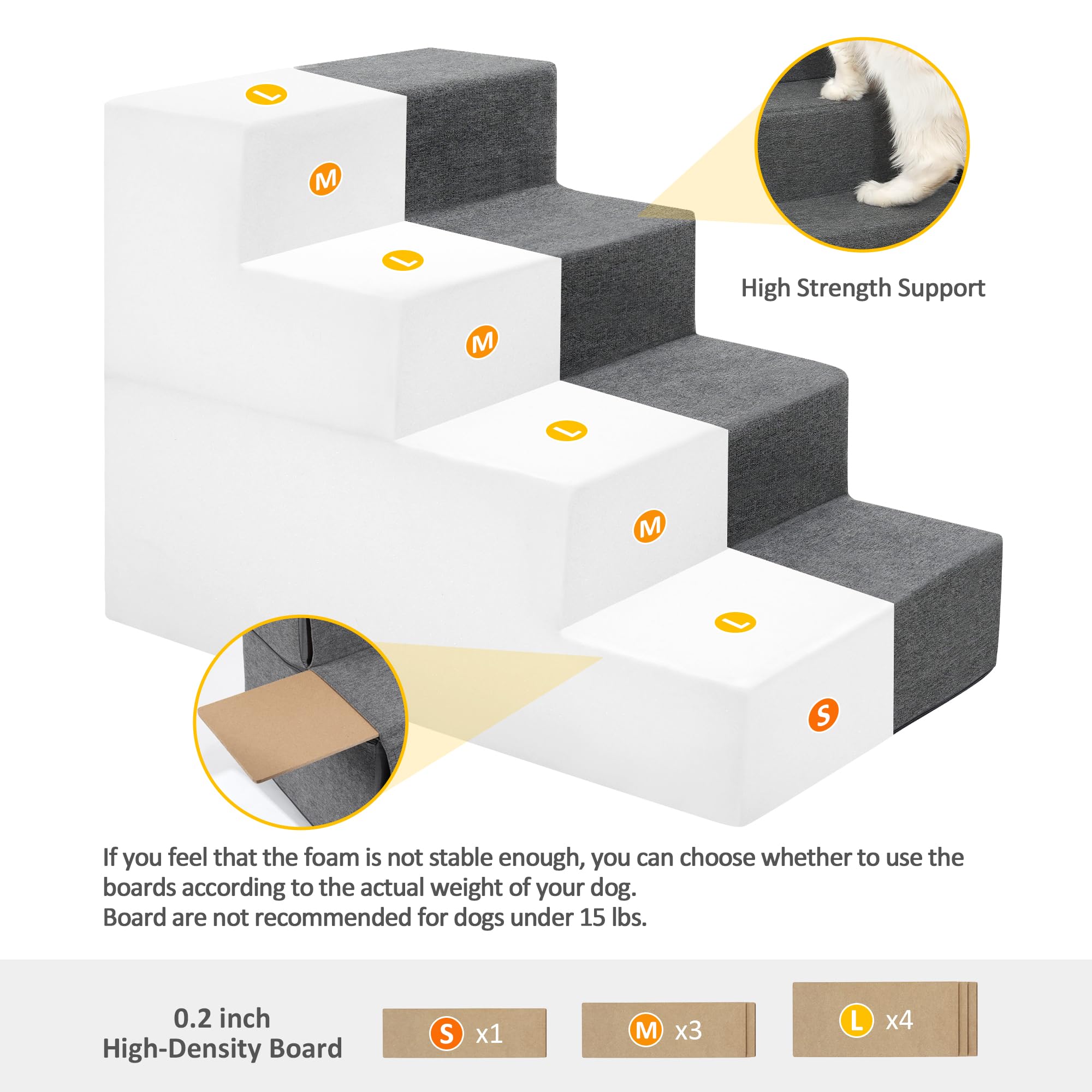 L
M
L
M
L
M
L
S

High Strength Support

If you feel that the foam is not stable enough, you can choose whether to use the boards according to the actual weight of your dog.
Board are not recommended for dogs under 15 lbs.

0.2 inch
High-Density Board

S x1

M x3

L x4