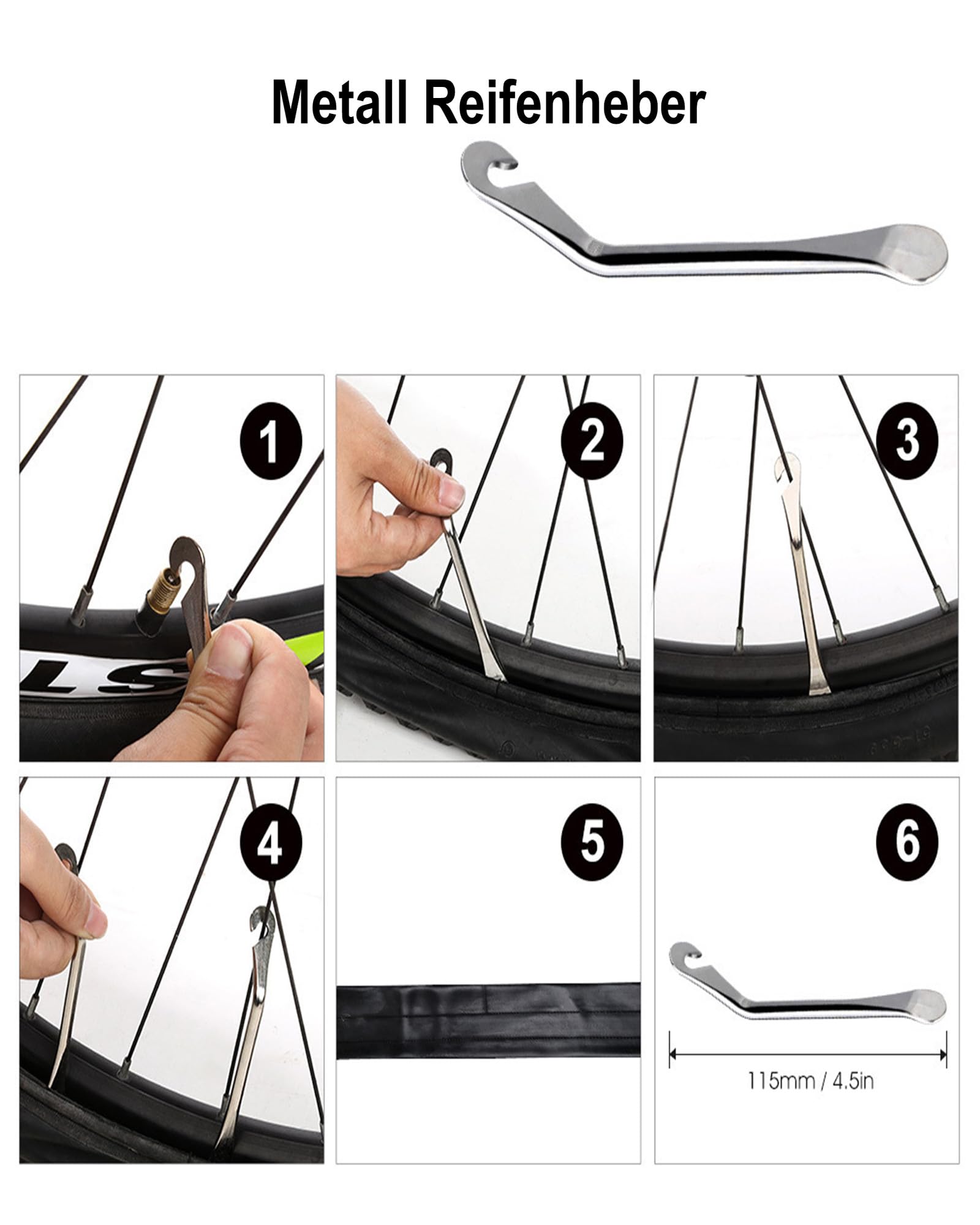 Metall Reifenheber

1

2

3

4

5

6

115mm / 4.5in