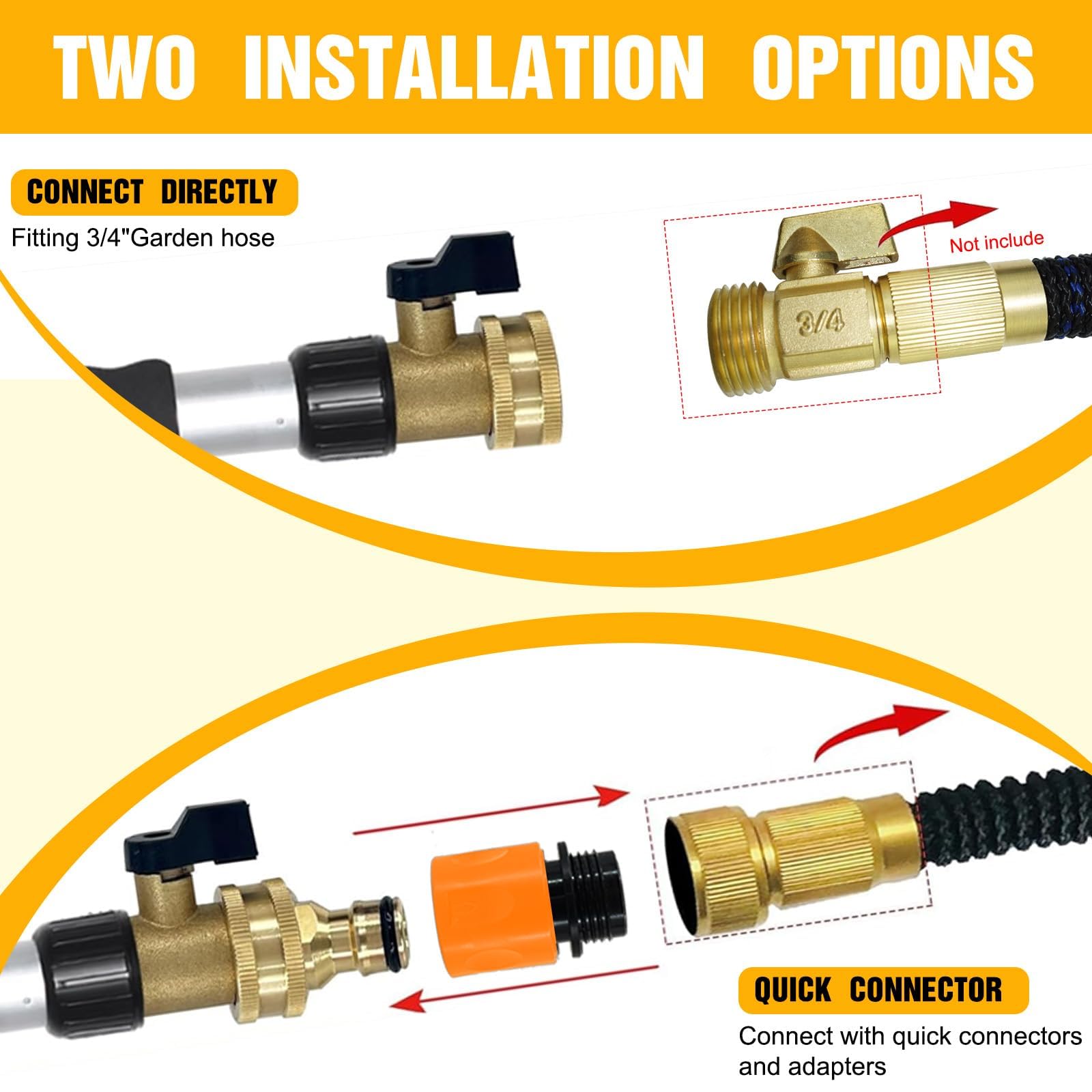 TWO INSTALLATION OPTIONS

CONNECT DIRECTLY

Fitting 3/4"Garden hose

Not include

3/4

QUICK CONNECTOR

Connect with quick connectors and adapters