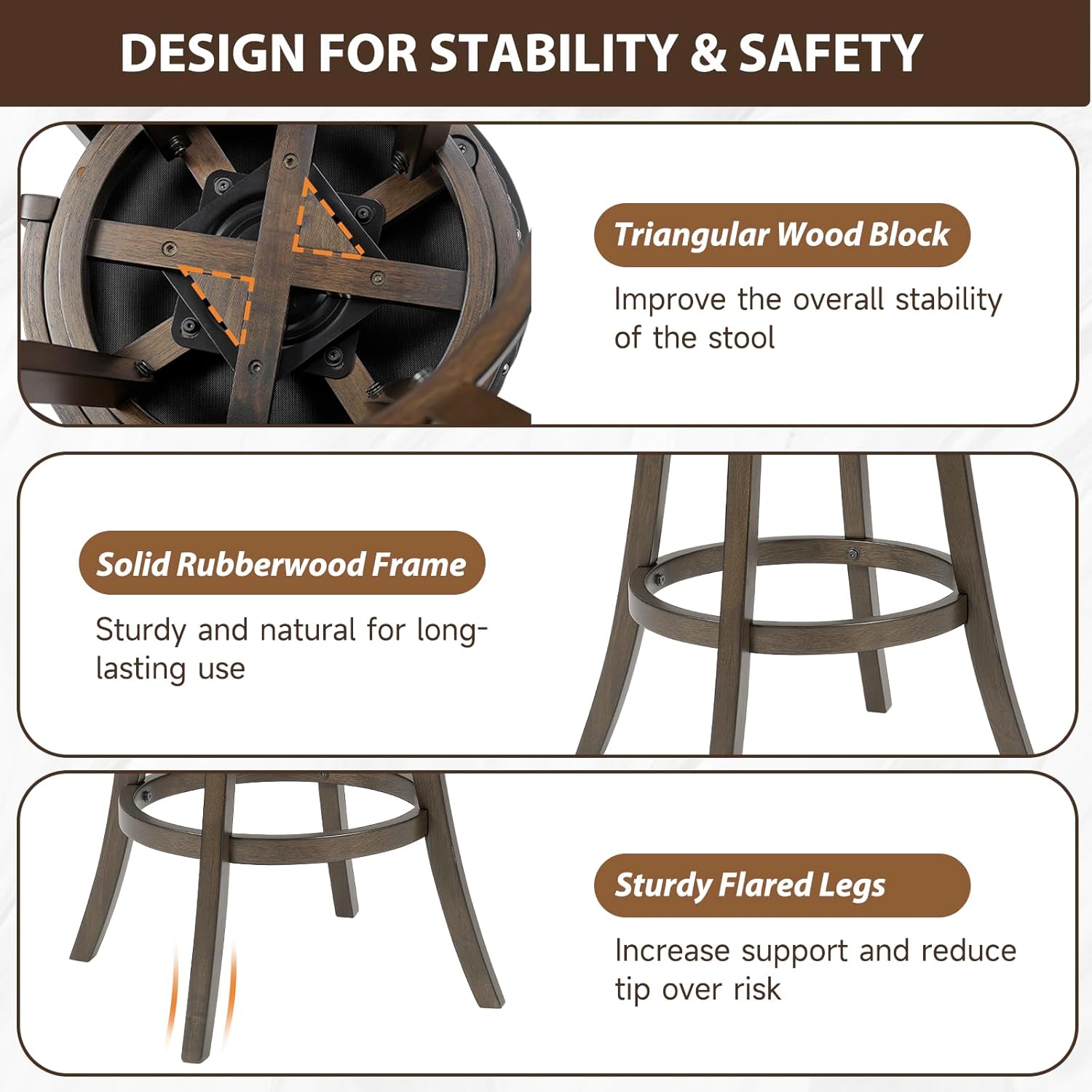 DESIGN FOR STABILITY & SAFETY

Triangular Wood Block

Improve the overall stability of the stool

Solid Rubberwood Frame

Sturdy and natural for long-lasting use

Sturdy Flared Legs

Increase support and reduce tip over risk