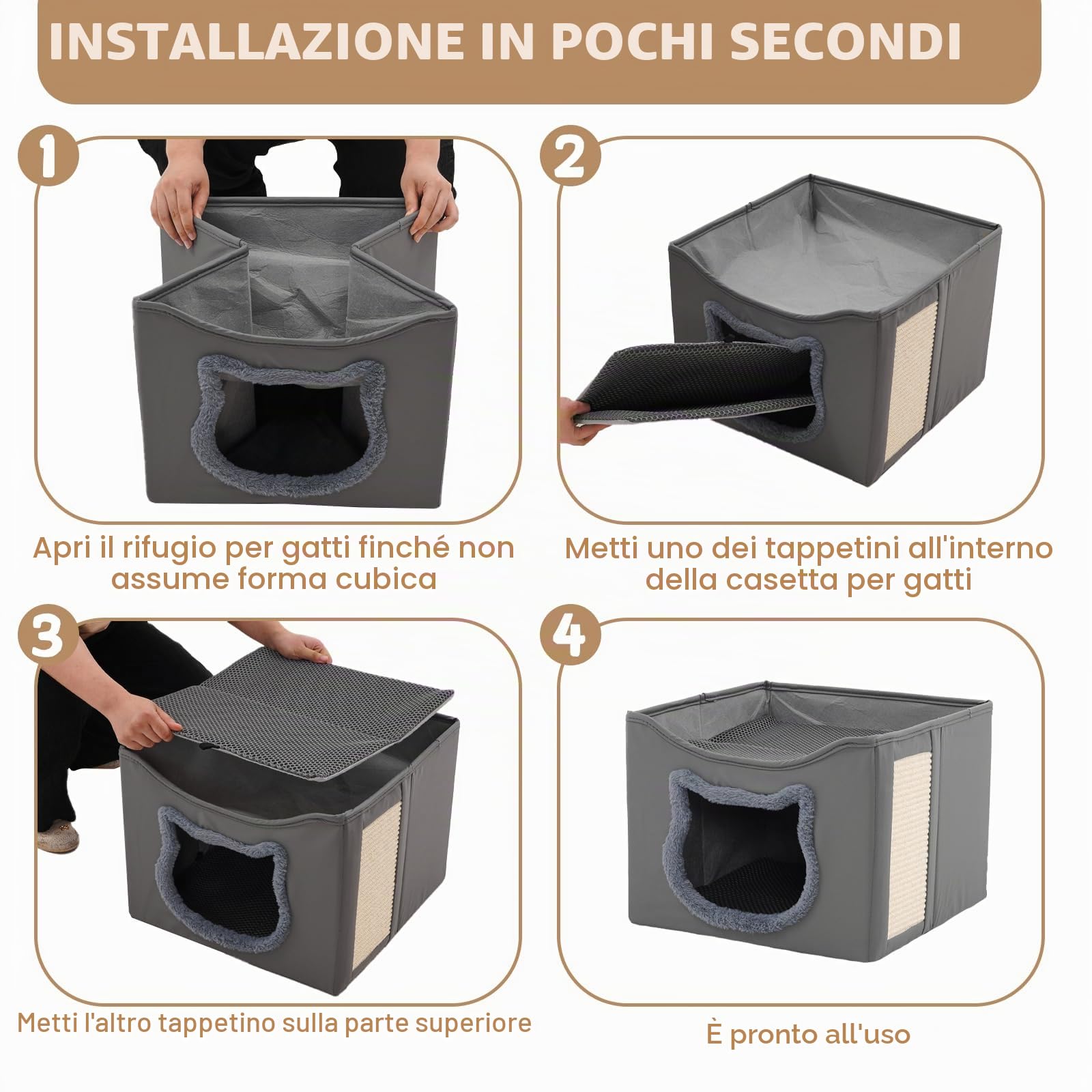 INSTALLAZIONE IN POCHI SECONDI

1

Apri il rifugio per gatti finché non assume forma cubica

2

Metti uno dei tappetini all'interno della casetta per gatti

3

Metti l'altro tappetino sulla parte superiore

4

È pronto all'uso