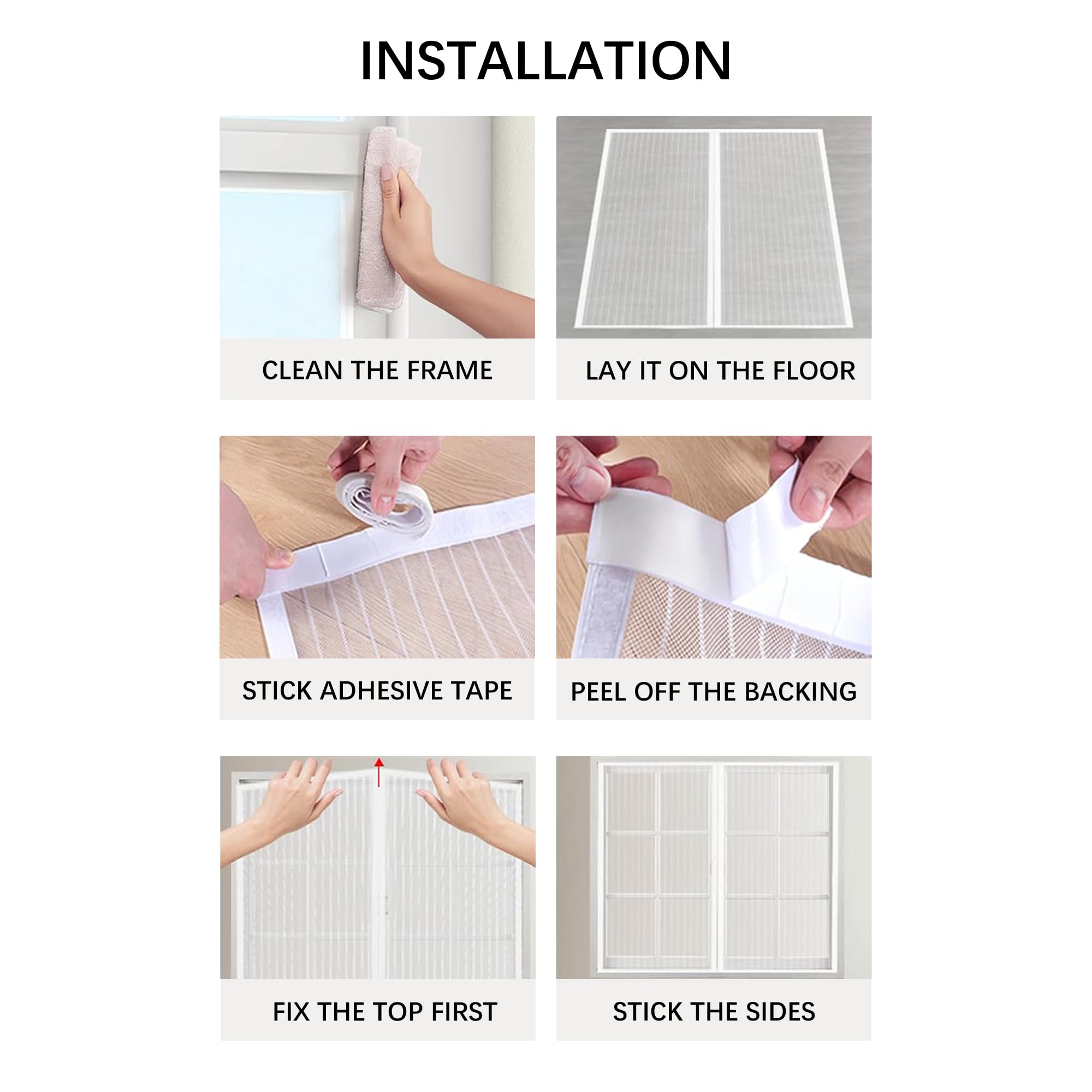 INSTALLATION

CLEAN THE FRAME

LAY IT ON THE FLOOR

STICK ADHESIVE TAPE

PEEL OFF THE BACKING

FIX THE TOP FIRST

STICK THE SIDES