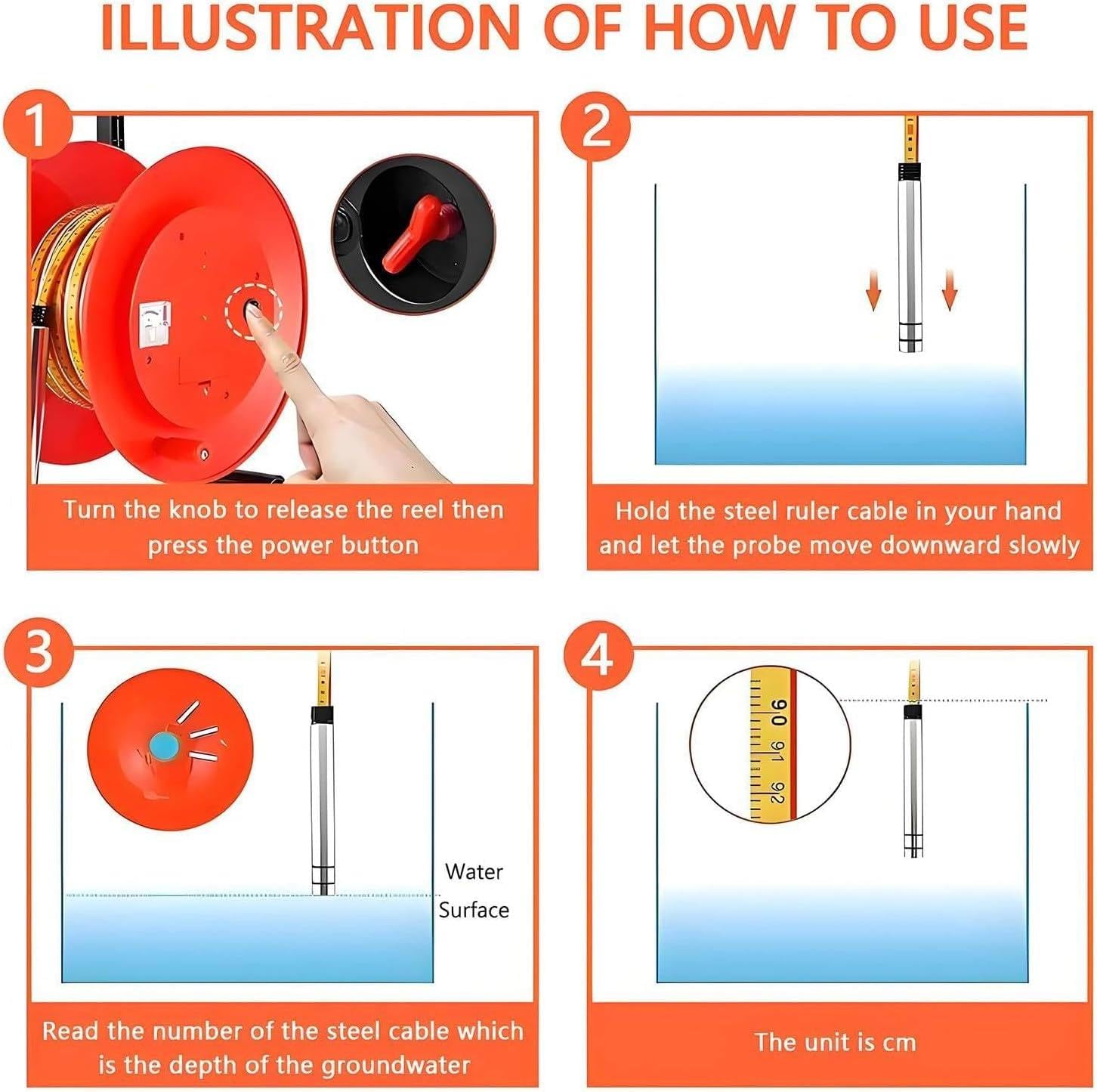 ILLUSTRATION OF HOW TO USE

1

Turn the knob to release the reel then press the power button

2

Hold the steel ruler cable in your hand and let the probe move downward slowly

3

Water Surface

Read the number of the steel cable which is the depth of the groundwater

4

90 91 92

The unit is cm