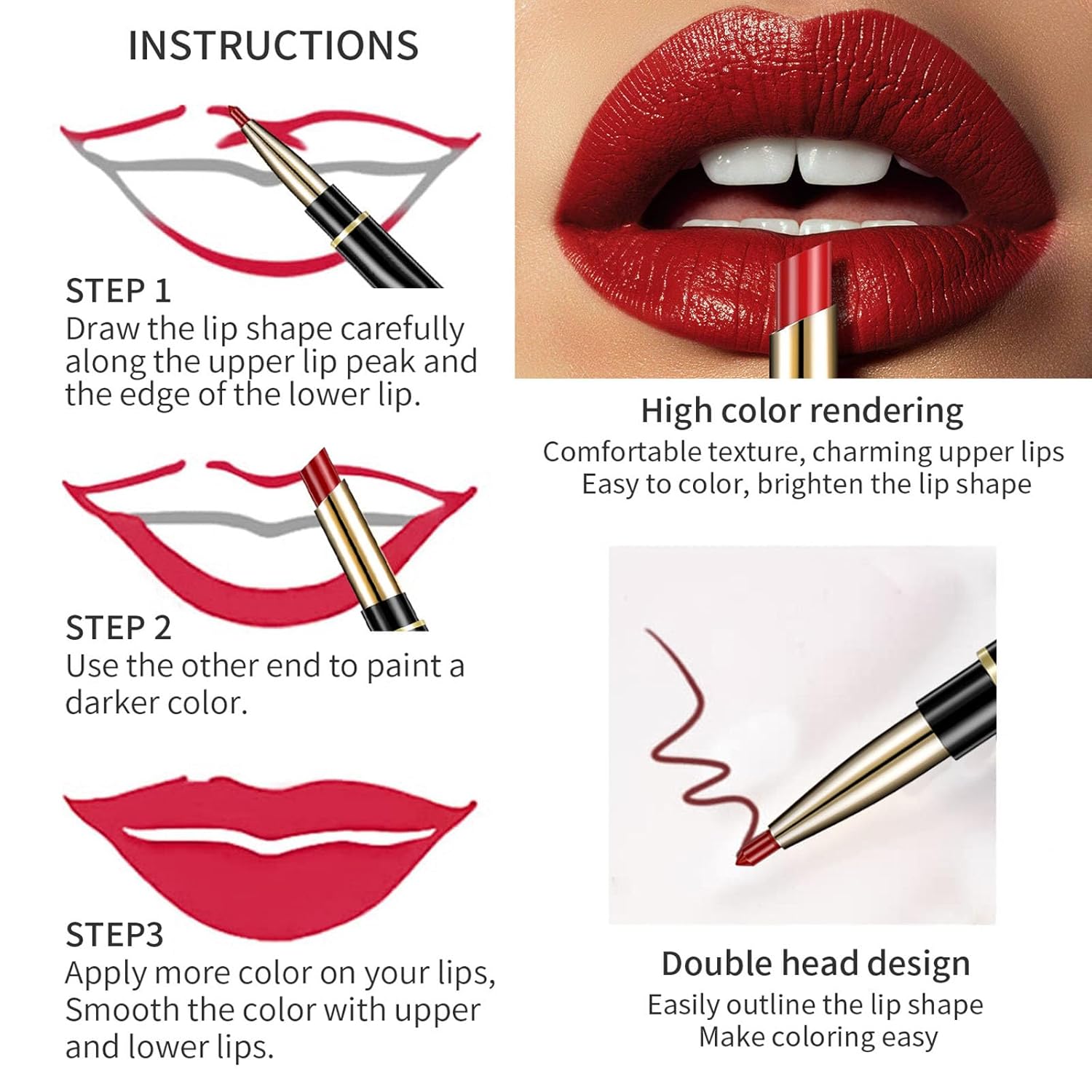 INSTRUCTIONS

STEP 1
Draw the lip shape carefully along the upper lip peak and the edge of the lower lip.

STEP 2
Use the other end to paint a darker color.

STEP3
Apply more color on your lips, Smooth the color with upper and lower lips.

High color rendering
Comfortable texture, charming upper lips
Easy to color, brighten the lip shape

Double head design
Easily outline the lip shape
Make coloring easy