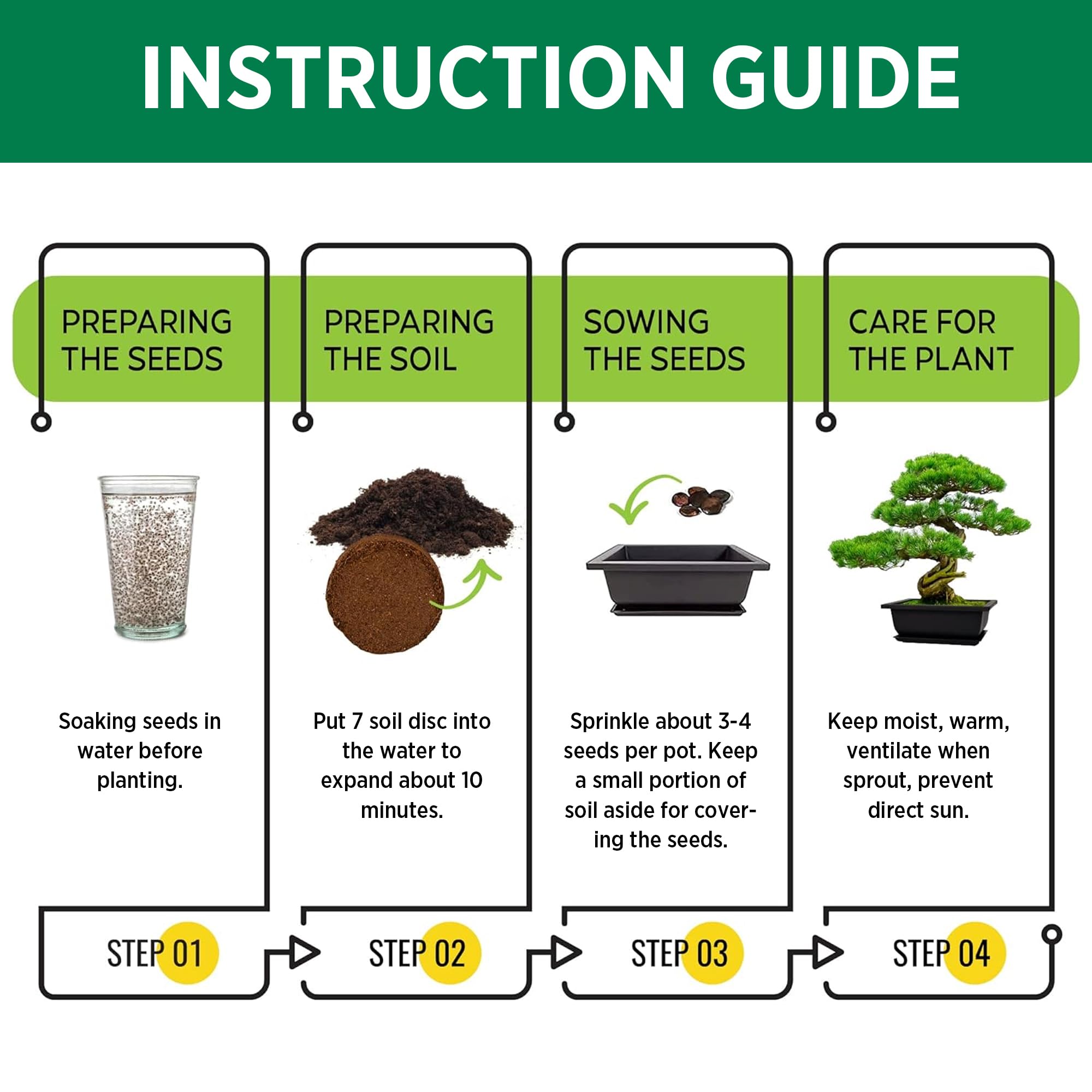 INSTRUCTION GUIDE

PREPARING THE SEEDS

Soaking seeds in water before planting.

STEP 01

PREPARING THE SOIL

Put 7 soil disc into the water to expand about 10 minutes.

STEP 02

SOWING THE SEEDS

Sprinkle about 3-4 seeds per pot. Keep a small portion of soil aside for covering the seeds.

STEP 03

CARE FOR THE PLANT

Keep moist, warm, ventilate when sprout, prevent direct sun.

STEP 04