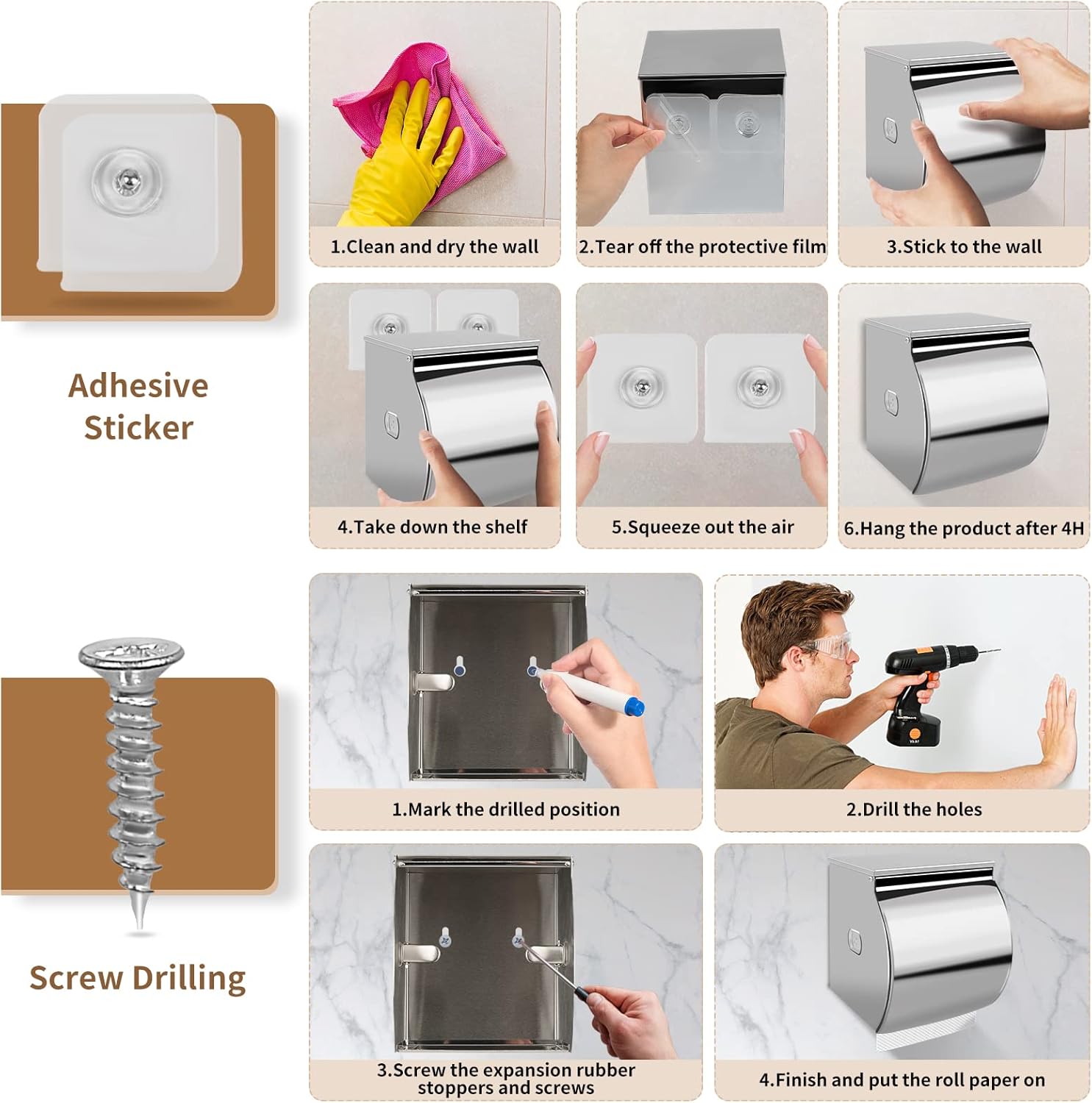 Adhesive Sticker

1.Clean and dry the wall

2.Tear off the protective film

3.Stick to the wall

4.Take down the shelf

5.Squeeze out the air

6.Hang the product after 4H

Screw Drilling

1.Mark the drilled position

2.Drill the holes

3.Screw the expansion rubber stoppers and screws

4.Finish and put the roll paper on